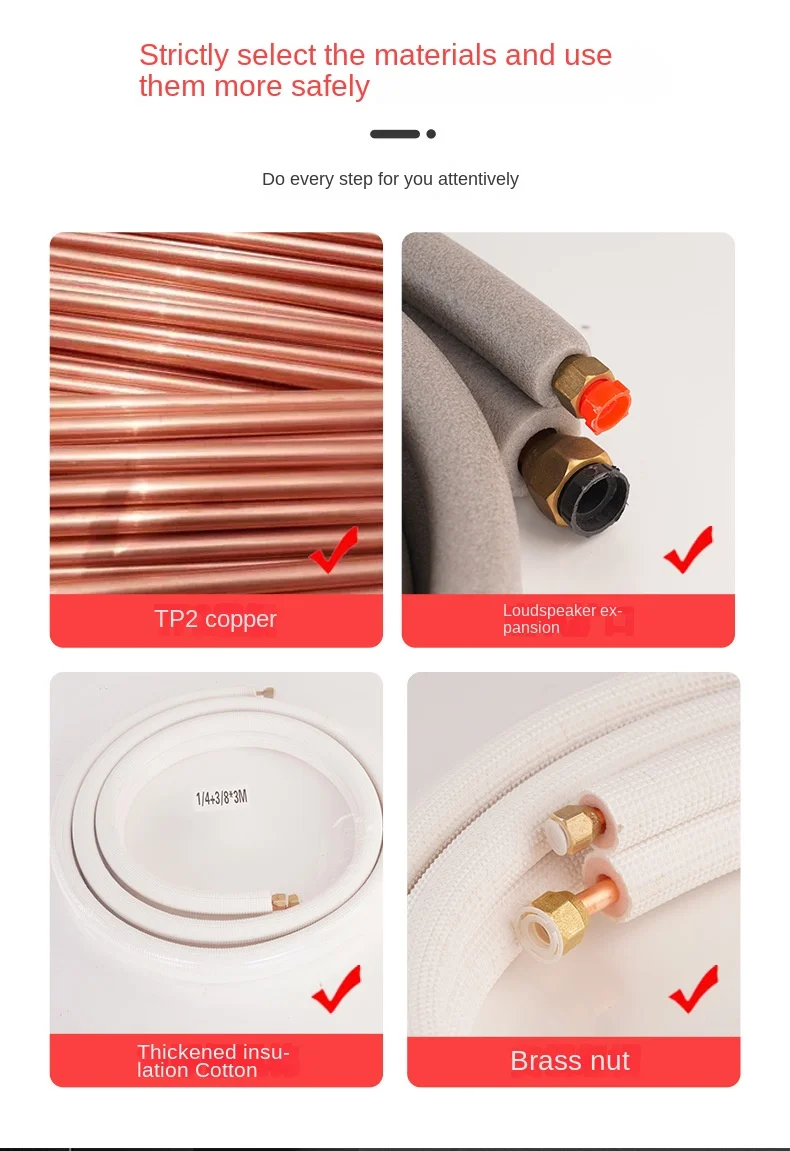 Strictly select the materials and use them more safely

Do every step for you attentively

TP2 copper

Loudspeaker expansion

1/4+3/8*3M

Thickened insulation Cotton

Brass nut