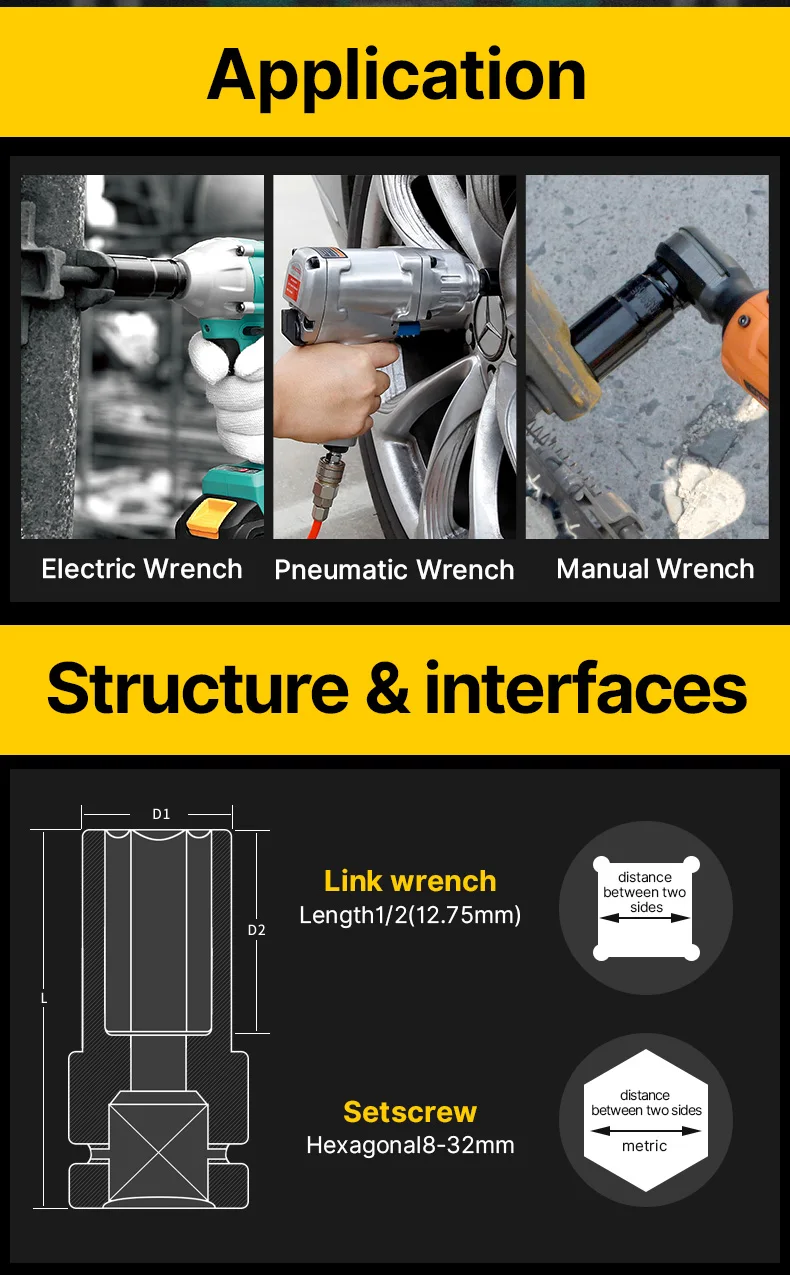 Application

Electric Wrench

Pneumatic Wrench

Manual Wrench

Structure & interfaces

D1

D2

L

Link wrench
Length1/2(12.75mm)

distance between two sides

Setscrew
Hexagonal8-32mm

distance between two sides

metric