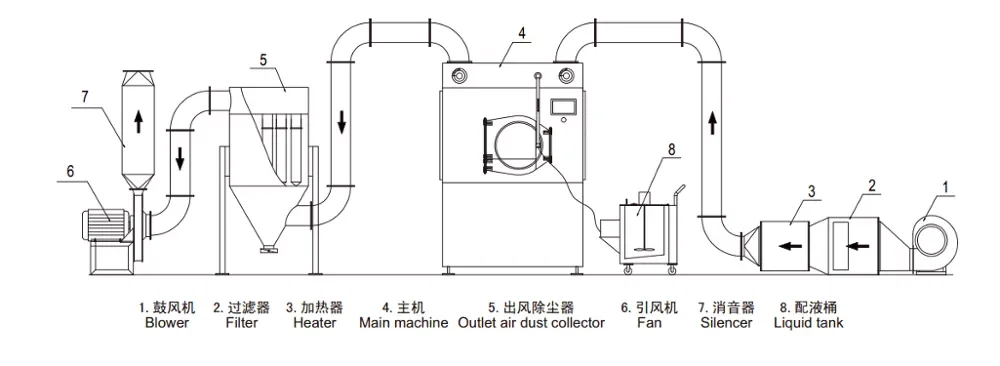 7

6

5

4

8

3

2

1

1. 鼓风机
Blower

2. 过滤器
Filter

3. 加热器
Heater

4. 主机
Main machine

5. 出风除尘器
Outlet air dust collector

6. 引风机
Fan

7. 消音器
Silencer

8. 配液桶
Liquid tank