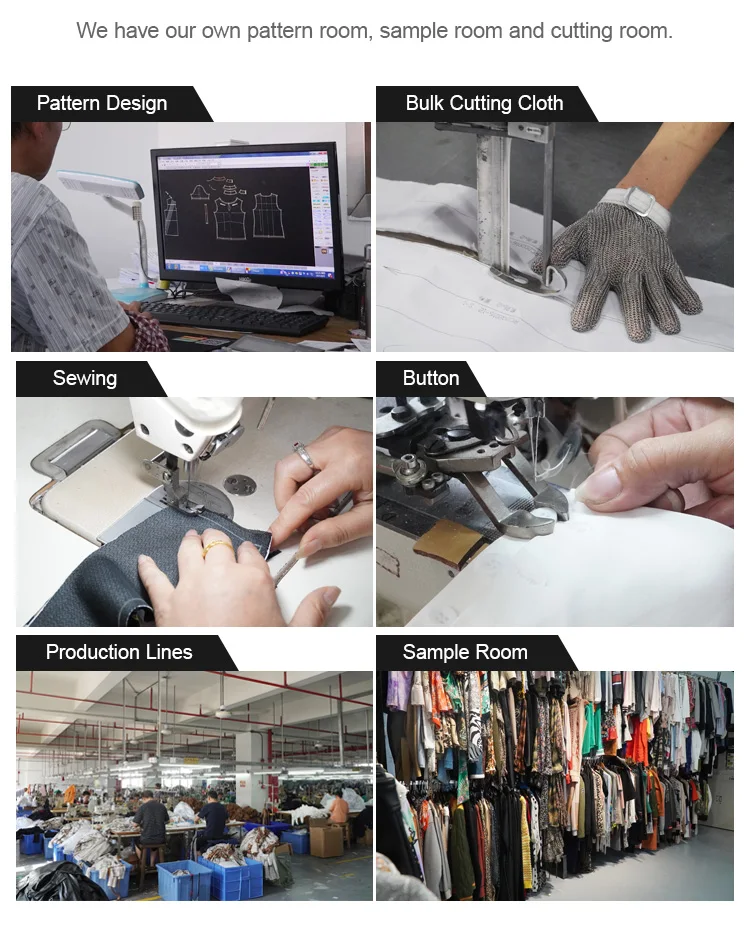 We have our own pattern room, sample room and cutting room.

Pattern Design

Bulk Cutting Cloth

Sewing

Button

Production Lines

Sample Room