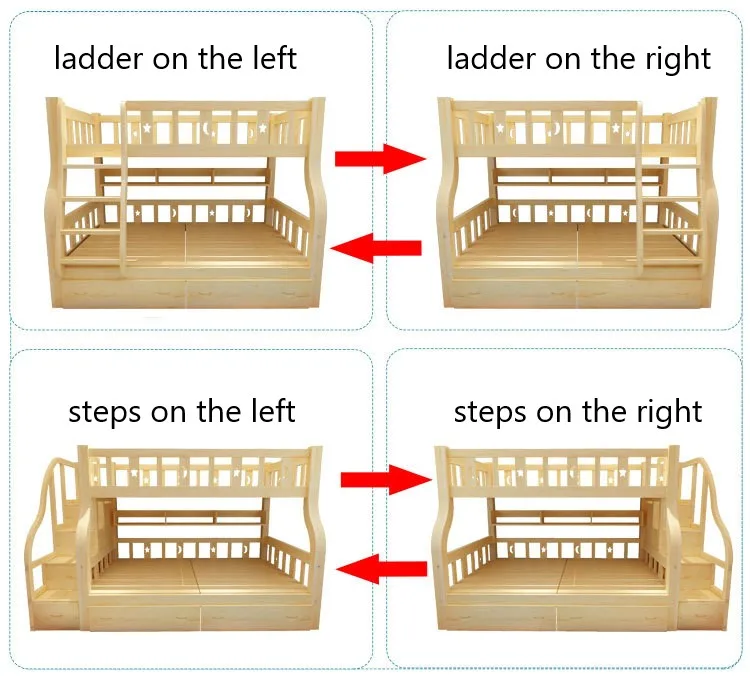 ladder on the left

ladder on the right

steps on the left

steps on the right