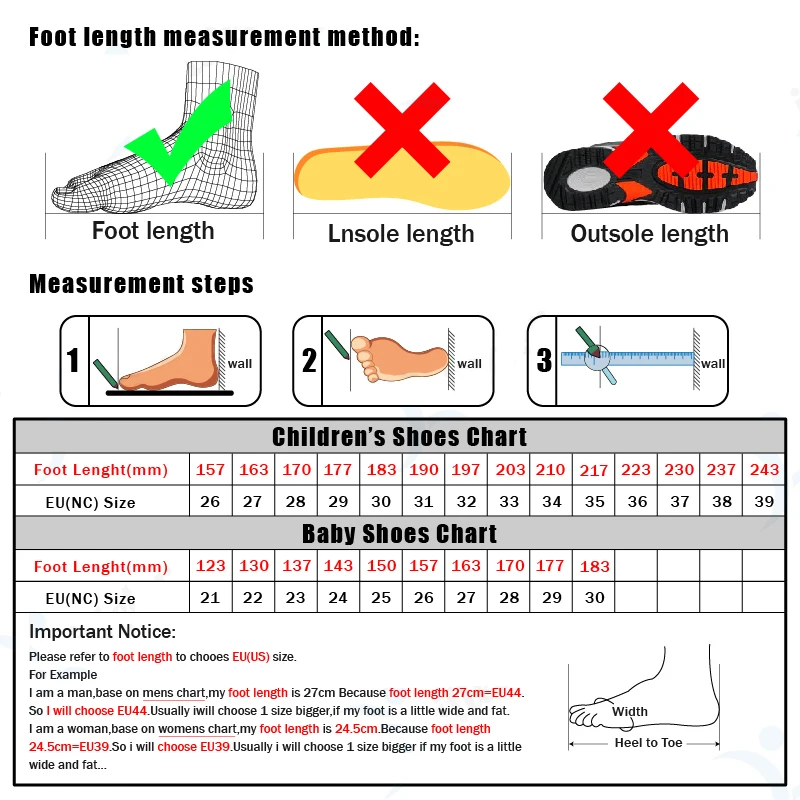 Foot length measurement method:

Foot length

Lnsole length

Outsole length

Measurement steps

1 wall

2 wall

3 wall

Children's Shoes Chart

| Foot Lenght(mm) | 157 | 163 | 170 | 177 | 183 | 190 | 197 | 203 | 210 | 217 | 223 | 230 | 237 | 243 |
|---|---|---|---|---|---|---|---|---|---|---|---|---|---|---|
| EU(NC) Size | 26 | 27 | 28 | 29 | 30 | 31 | 32 | 33 | 34 | 35 | 36 | 37 | 38 | 39 |

Baby Shoes Chart

| Foot Lenght(mm) | 123 | 130 | 137 | 143 | 150 | 157 | 163 | 170 | 177 | 183 | | | | |
|---|---|---|---|---|---|---|---|---|---|---|---|---|---|---|
| EU(NC) Size | 21 | 22 | 23 | 24 | 25 | 26 | 27 | 28 | 29 | 30 | | | | |

Important Notice:

Please refer to foot length to chooes EU(US) size.
For Example
I am a man,base on mens chart,my foot length is 27cm Because foot length 27cm=EU44.
So I will choose EU44.Usually iwill choose 1 size bigger,if my foot is a little wide and fat.
I am a woman,base on womens chart,my foot length is 24.5cm.Because foot length 24.5cm=EU39.So i will choose EU39.Usually i will choose 1 size bigger if my foot is a little wide and fat...

Width

Heel to Toe