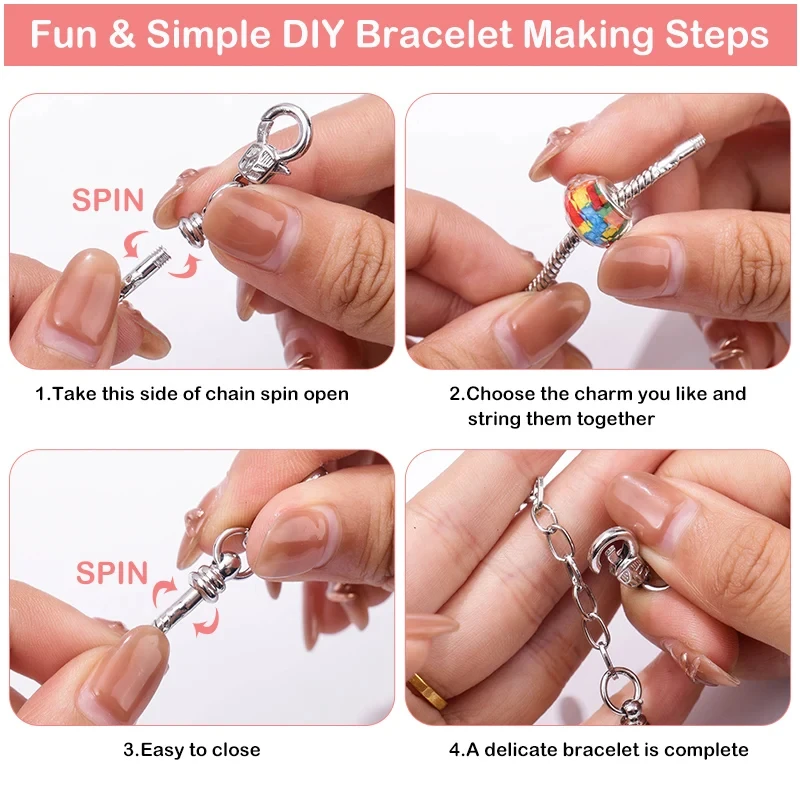 Fun & Simple DIY Bracelet Making Steps

SPIN

1.Take this side of chain spin open

2.Choose the charm you like and string them together

SPIN

3.Easy to close

4.A delicate bracelet is complete