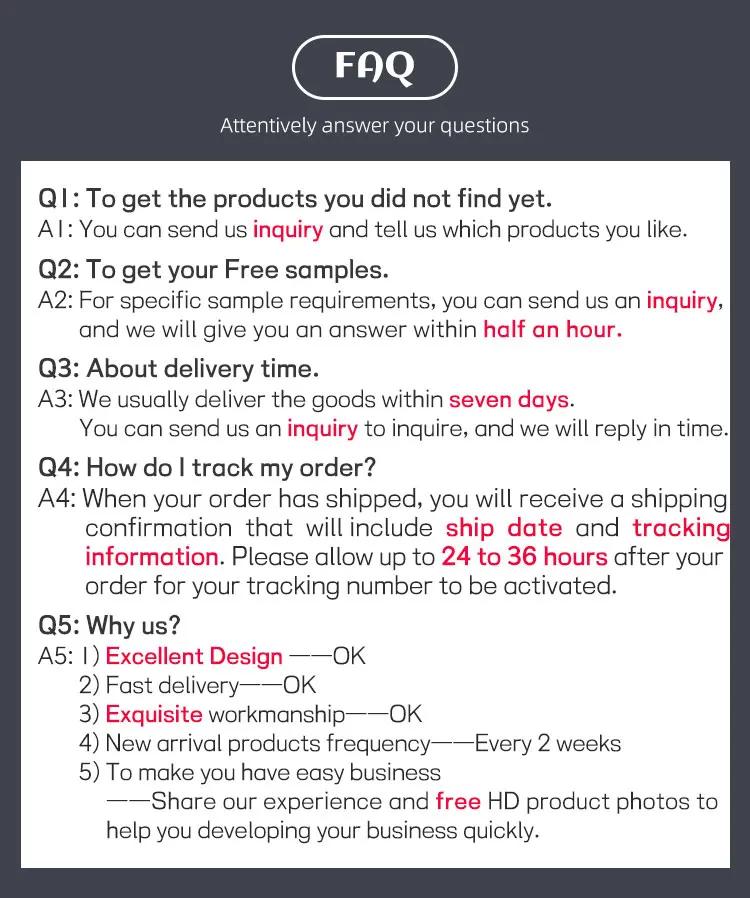 FAQ

Attentively answer your questions

Q1: To get the products you did not find yet.
A1: You can send us inquiry and tell us which products you like.

Q2: To get your Free samples.
A2: For specific sample requirements, you can send us an inquiry, and we will give you an answer within half an hour.

Q3: About delivery time.
A3: We usually deliver the goods within seven days.
You can send us an inquiry to inquire, and we will reply in time.

Q4: How do I track my order?
A4: When your order has shipped, you will receive a shipping confirmation that will include ship date and tracking information. Please allow up to 24 to 36 hours after your order for your tracking number to be activated.

Q5: Why us?
A5: 1) Excellent Design ——OK
2) Fast delivery——OK
3) Exquisite workmanship——OK
4) New arrival products frequency——Every 2 weeks
5) To make you have easy business
——Share our experience and free HD product photos to help you developing your business quickly.