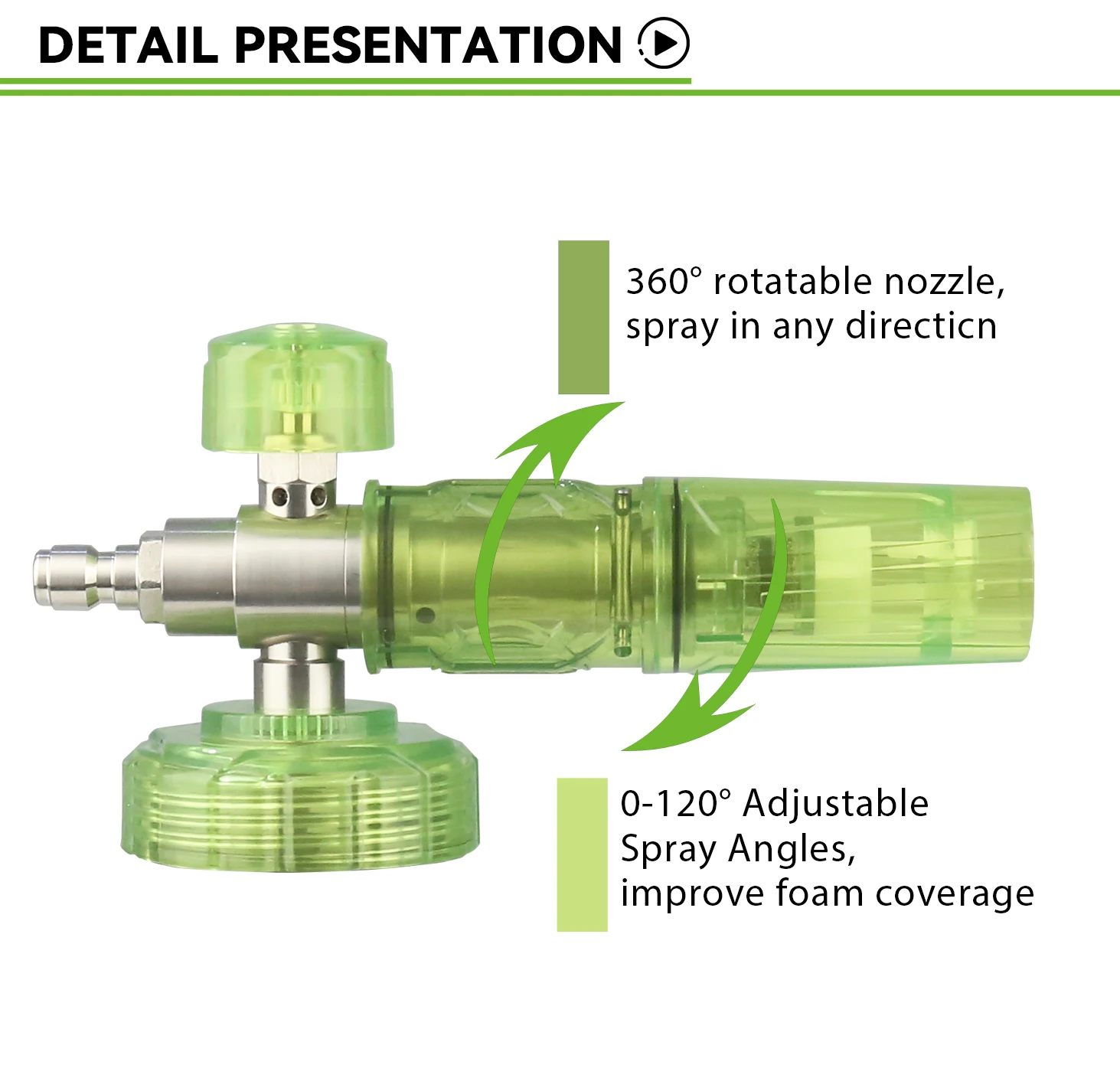 DETAIL PRESENTATION

360° rotatable nozzle, spray in any directicn

0-120° Adjustable Spray Angles, improve foam coverage