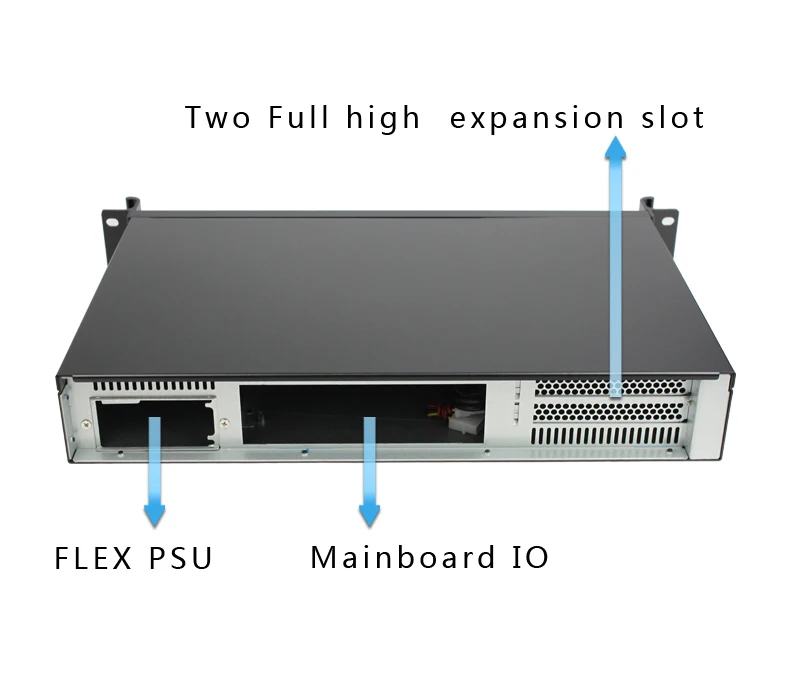 Two Full high  expansion slot

FLEX PSU

Mainboard IO