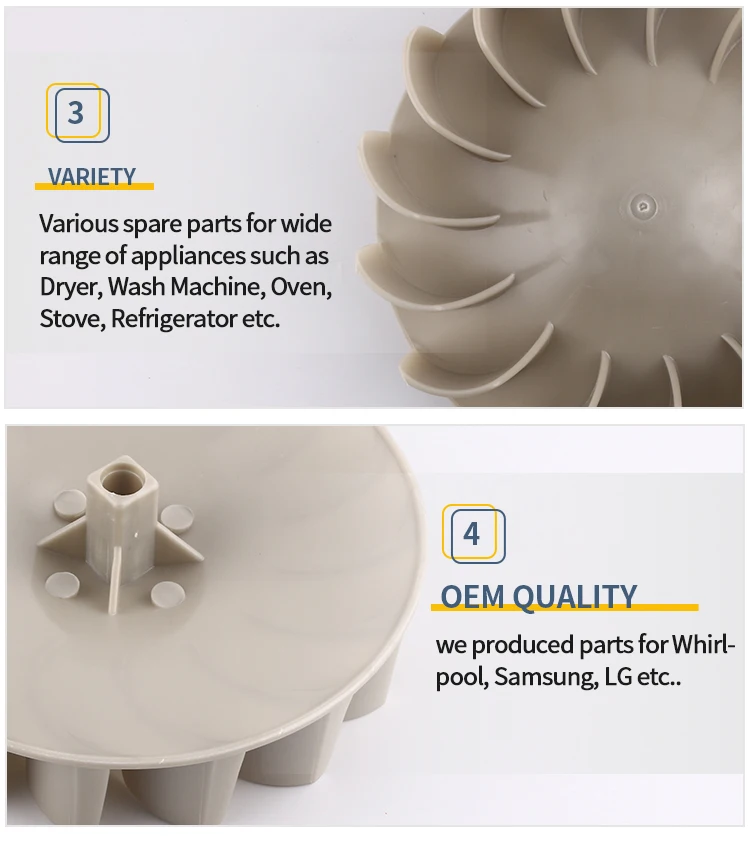 3

VARIETY

Various spare parts for wide range of appliances such as Dryer, Wash Machine, Oven, Stove, Refrigerator etc.

4

OEM QUALITY

we produced parts for Whirlpool, Samsung, LG etc..