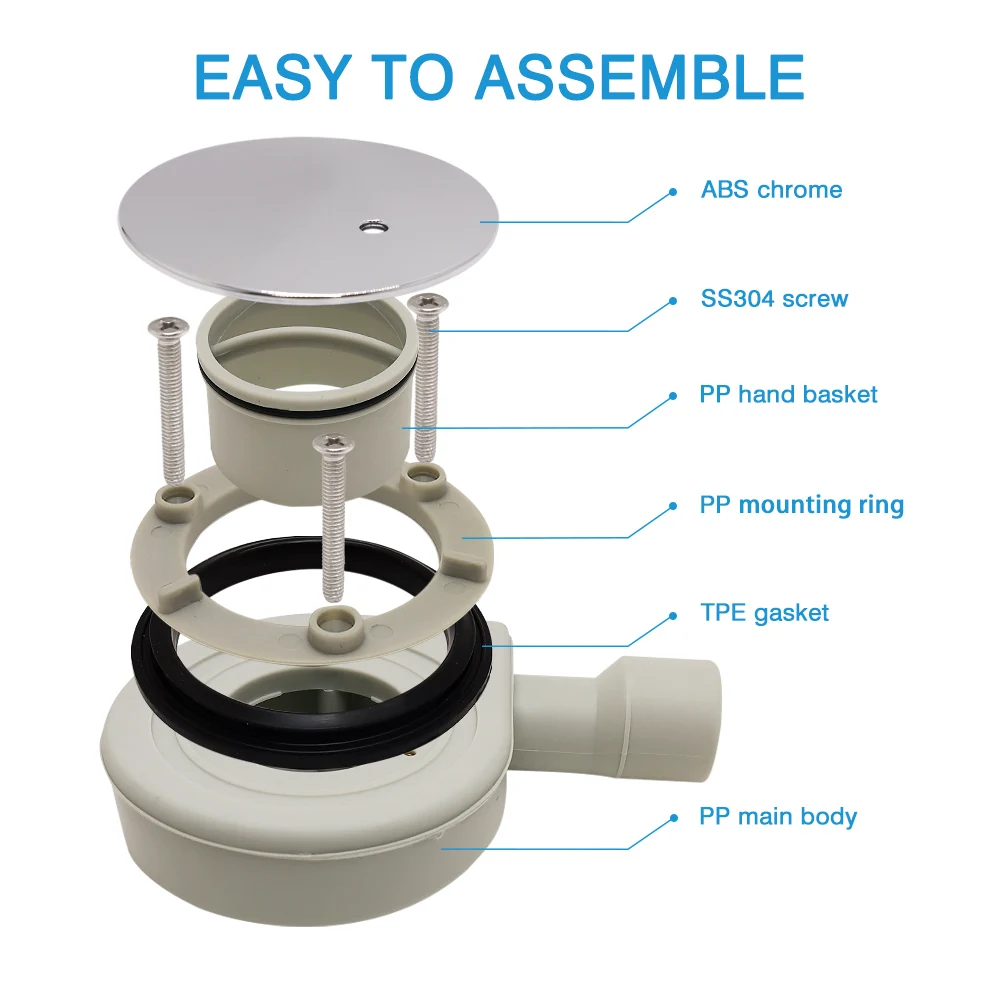 EASY TO ASSEMBLE

ABS chrome

SS304 screw

PP hand basket

PP mounting ring

TPE gasket

PP main body