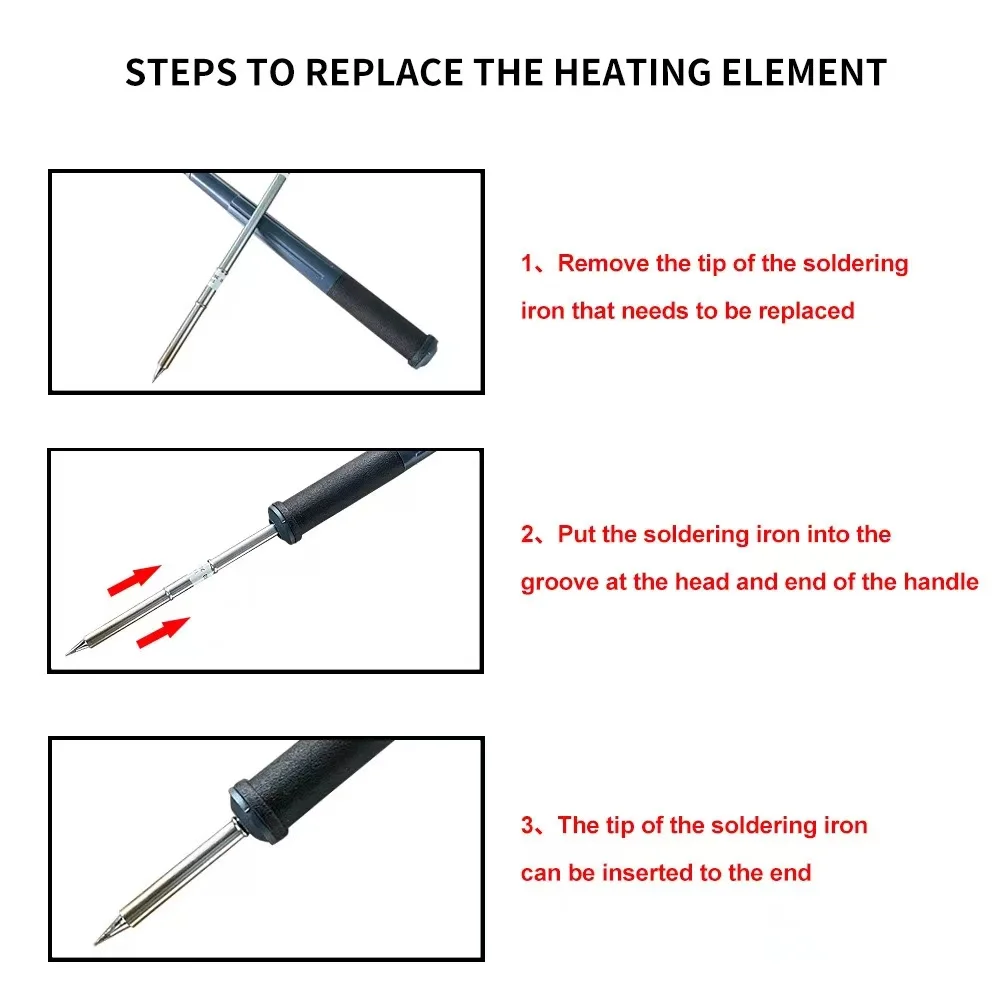 STEPS TO REPLACE THE HEATING ELEMENT

1、Remove the tip of the soldering iron that needs to be replaced

2、Put the soldering iron into the groove at the head and end of the handle

3、The tip of the soldering iron can be inserted to the end