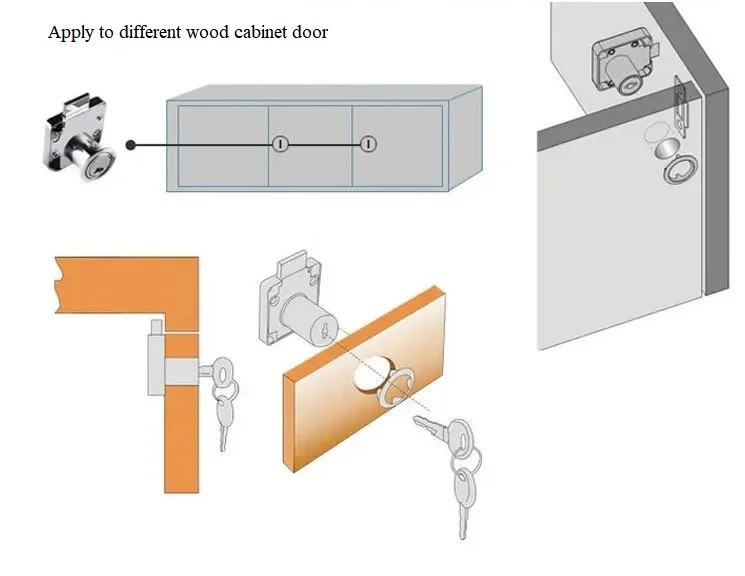 Apply to different wood cabinet door