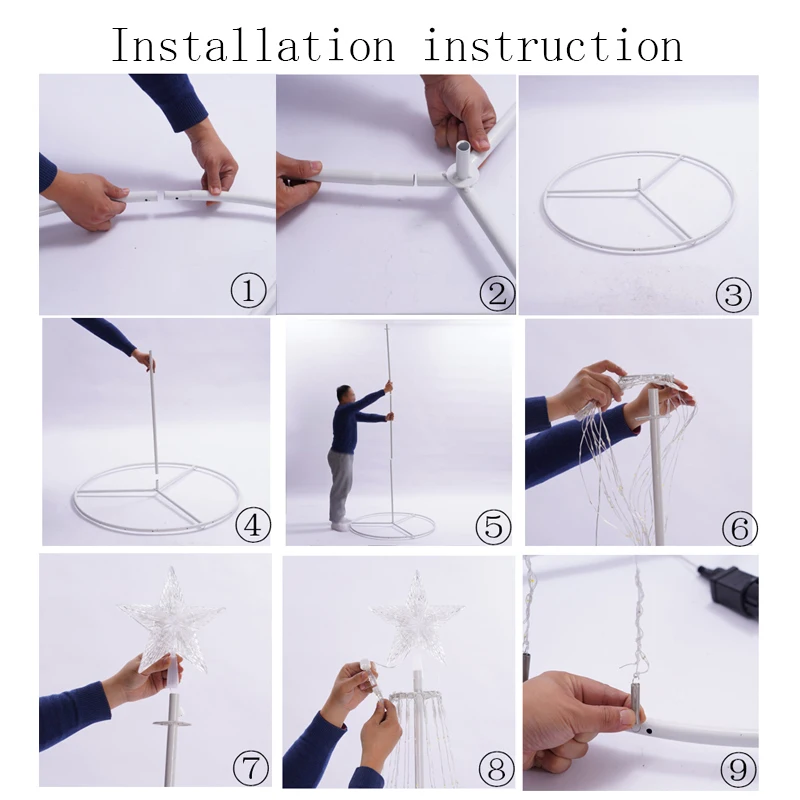 Installation instruction

①

②

③

④

⑤

⑥

⑦

⑧

⑨