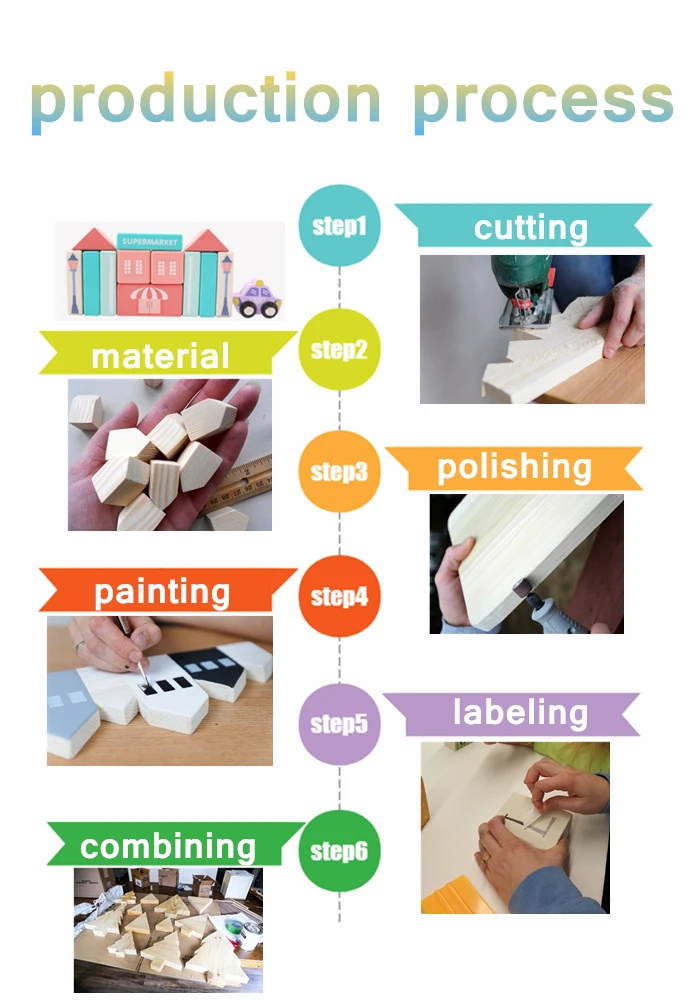 production process

SUPERMARKET

step1
cutting

material
step2

step3
polishing

painting
step4

step5
labeling

combining
step6