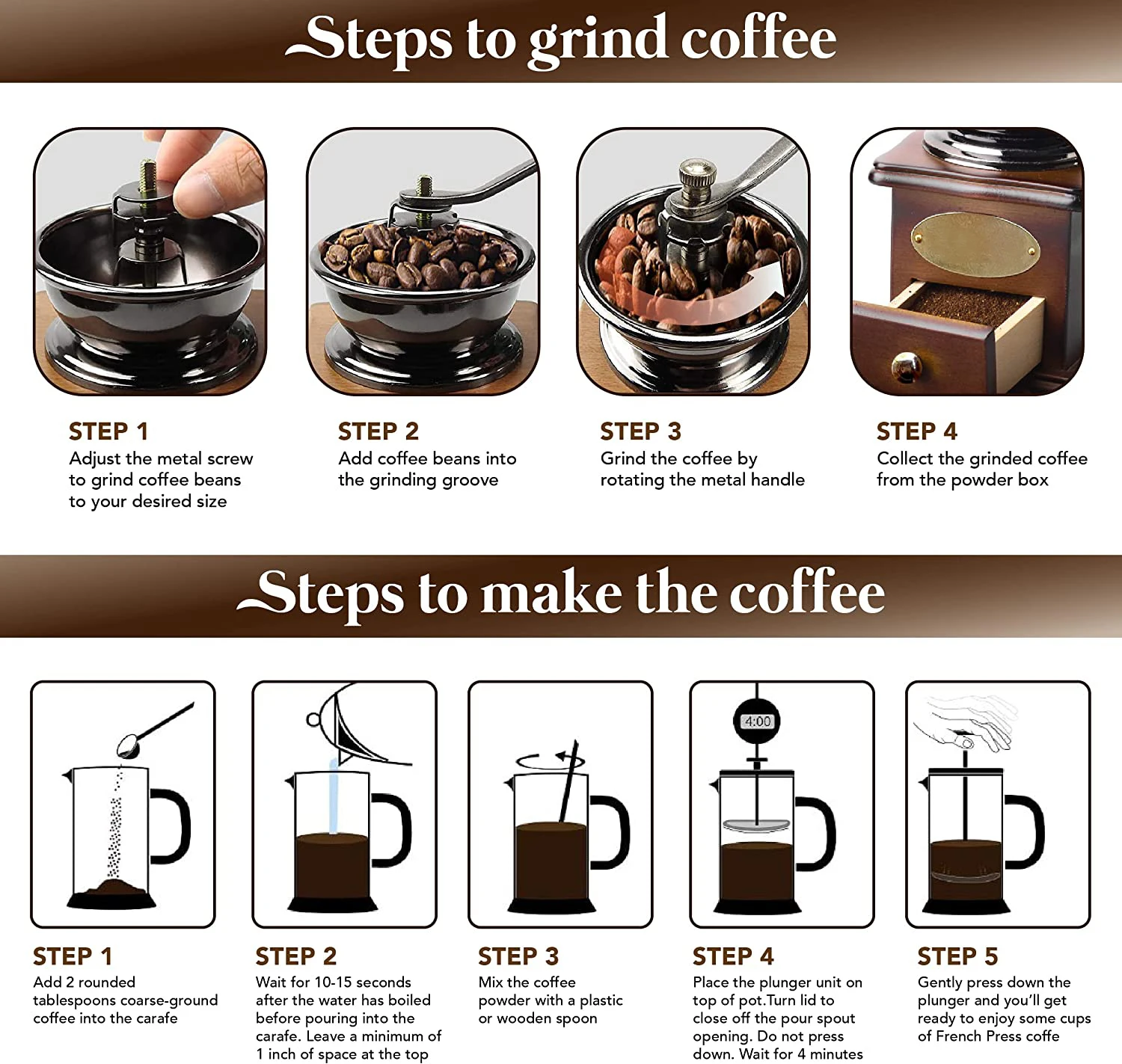 Steps to grind coffee

STEP 1
Adjust the metal screw to grind coffee beans to your desired size

STEP 2
Add coffee beans into the grinding groove

STEP 3
Grind the coffee by rotating the metal handle

STEP 4
Collect the grinded coffee from the powder box

Steps to make the coffee

4:00

STEP 1
Add 2 rounded tablespoons coarse-ground coffee into the carafe

STEP 2
Wait for 10-15 seconds after the water has boiled before pouring into the carafe. Leave a minimum of 1 inch of space at the top

STEP 3
Mix the coffee powder with a plastic or wooden spoon

STEP 4
Place the plunger unit on top of pot.Turn lid to close off the pour spout opening. Do not press down. Wait for 4 minutes

STEP 5
Gently press down the plunger and you'll get ready to enjoy some cups of French Press coffe