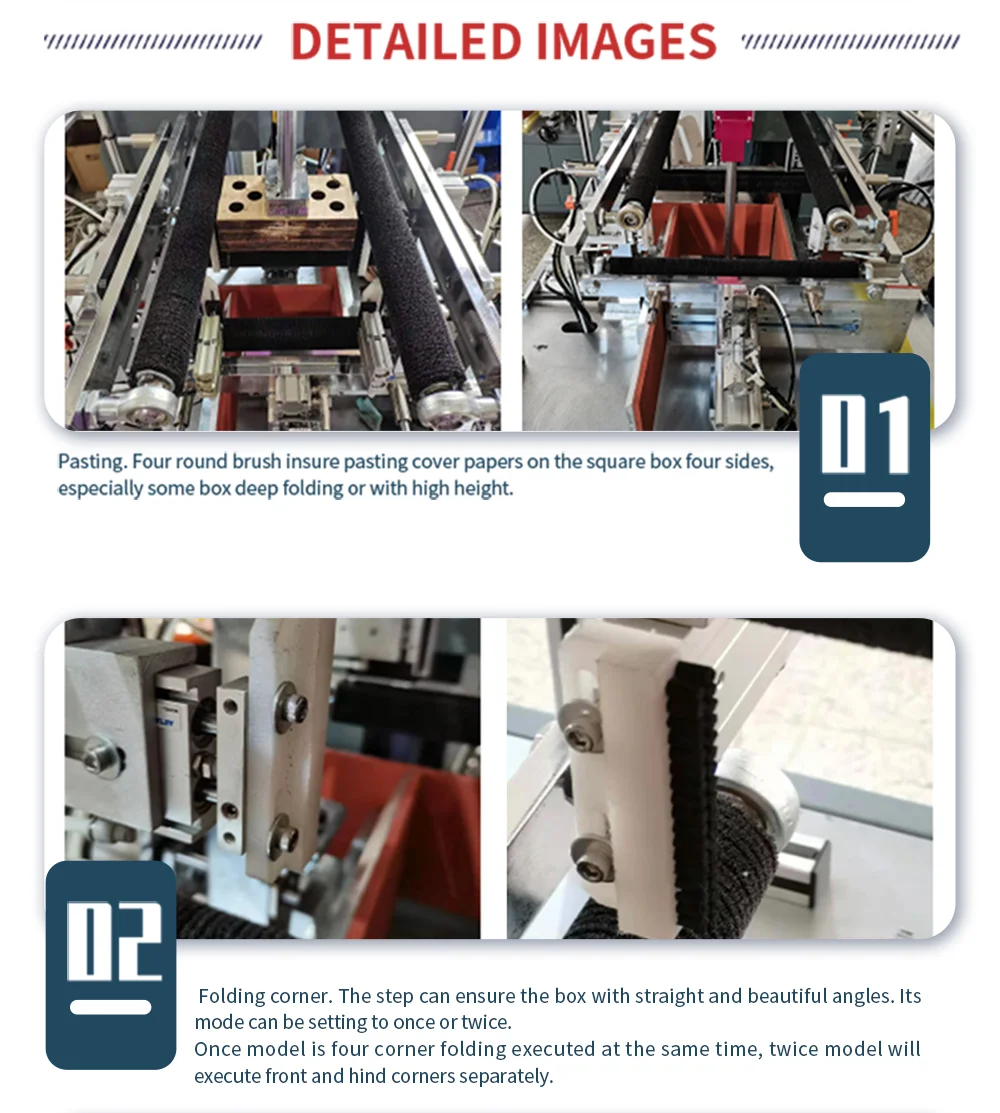 DETAILED IMAGES

01

Pasting. Four round brush insure pasting cover papers on the square box four sides, especially some box deep folding or with high height.

02

Folding corner. The step can ensure the box with straight and beautiful angles. Its mode can be setting to once or twice.
Once model is four corner folding executed at the same time, twice model will execute front and hind corners separately.