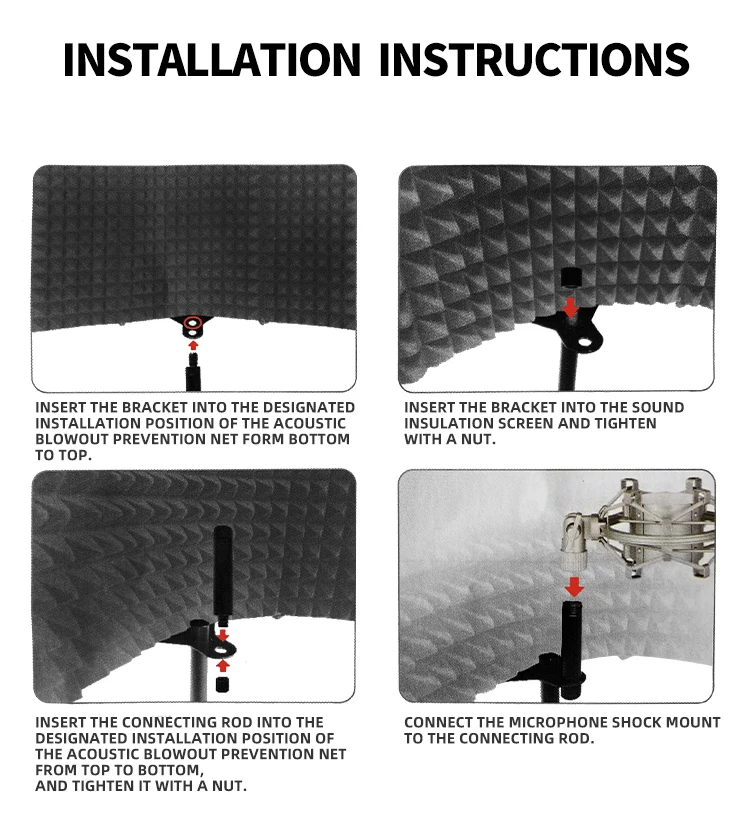 INSTALLATION INSTRUCTIONS

INSERT THE BRACKET INTO THE DESIGNATED INSTALLATION POSITION OF THE ACOUSTIC BLOWOUT PREVENTION NET FORM BOTTOM TO TOP.

INSERT THE BRACKET INTO THE SOUND INSULATION SCREEN AND TIGHTEN WITH A NUT.

INSERT THE CONNECTING ROD INTO THE DESIGNATED INSTALLATION POSITION OF THE ACOUSTIC BLOWOUT PREVENTION NET FROM TOP TO BOTTOM,
AND TIGHTEN IT WITH A NUT.

CONNECT THE MICROPHONE SHOCK MOUNT TO THE CONNECTING ROD.