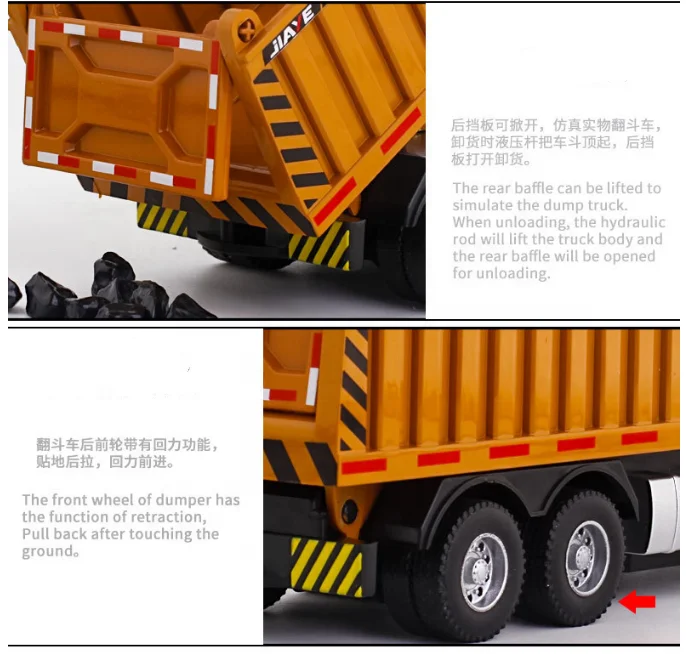 JIAYE

后挡板可掀开，仿真实物翻斗车，卸货时液压杆把车斗顶起，后挡板打开卸货。

The rear baffle can be lifted to simulate the dump truck. When unloading, the hydraulic rod will lift the truck body and the rear baffle will be opened for unloading.

翻斗车后前轮带有回力功能，贴地后拉，回力前进。

The front wheel of dumper has the function of retraction, Pull back after touching the ground。