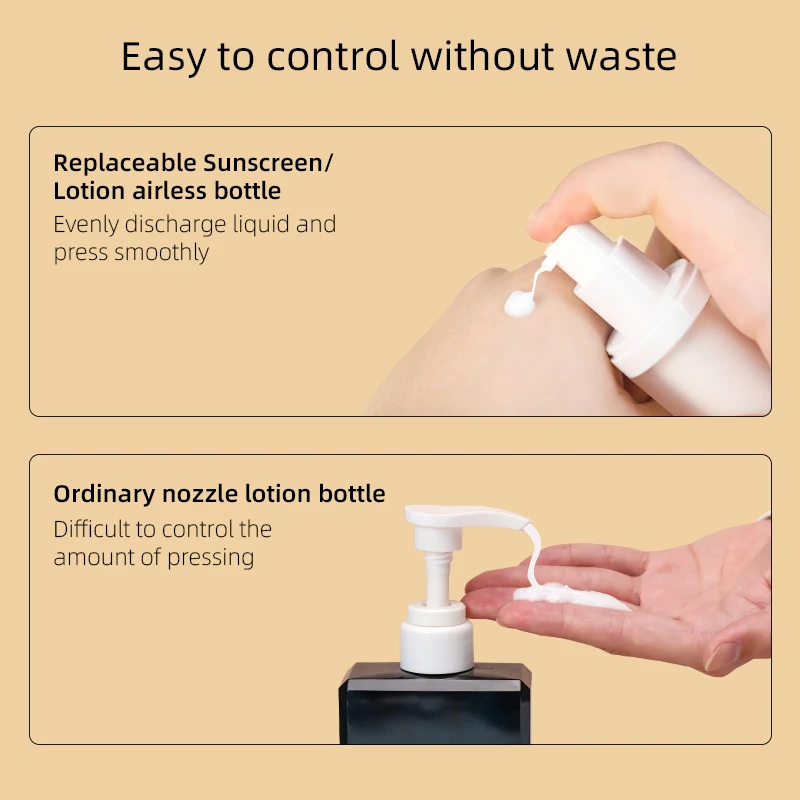 Easy to control without waste

Replaceable Sunscreen/ Lotion airless bottle

Evenly discharge liquid and press smoothly

Ordinary nozzle lotion bottle

Difficult to control the amount of pressing