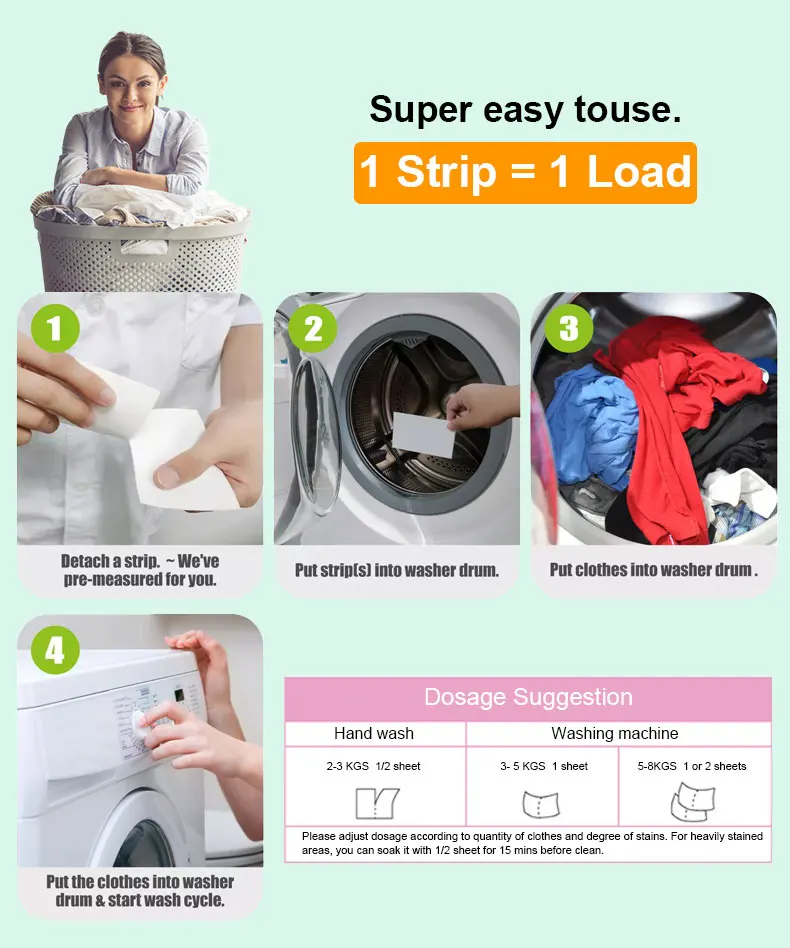 Super easy touse.

1 Strip = 1 Load

1

Detach a strip. ~ We've pre-measured for you.

2

Put strip(s) into washer drum.

3

Put clothes into washer drum .

4

Put the clothes into washer drum & start wash cycle.

Dosage Suggestion

| Hand wash | Washing machine | |
|---|---|---|
| 2-3 KGS 1/2 sheet | 3- 5 KGS 1 sheet | 5-8KGS 1 or 2 sheets |

Please adjust dosage according to quantity of clothes and degree of stains. For heavily stained areas, you can soak it with 1/2 sheet for 15 mins before clean.