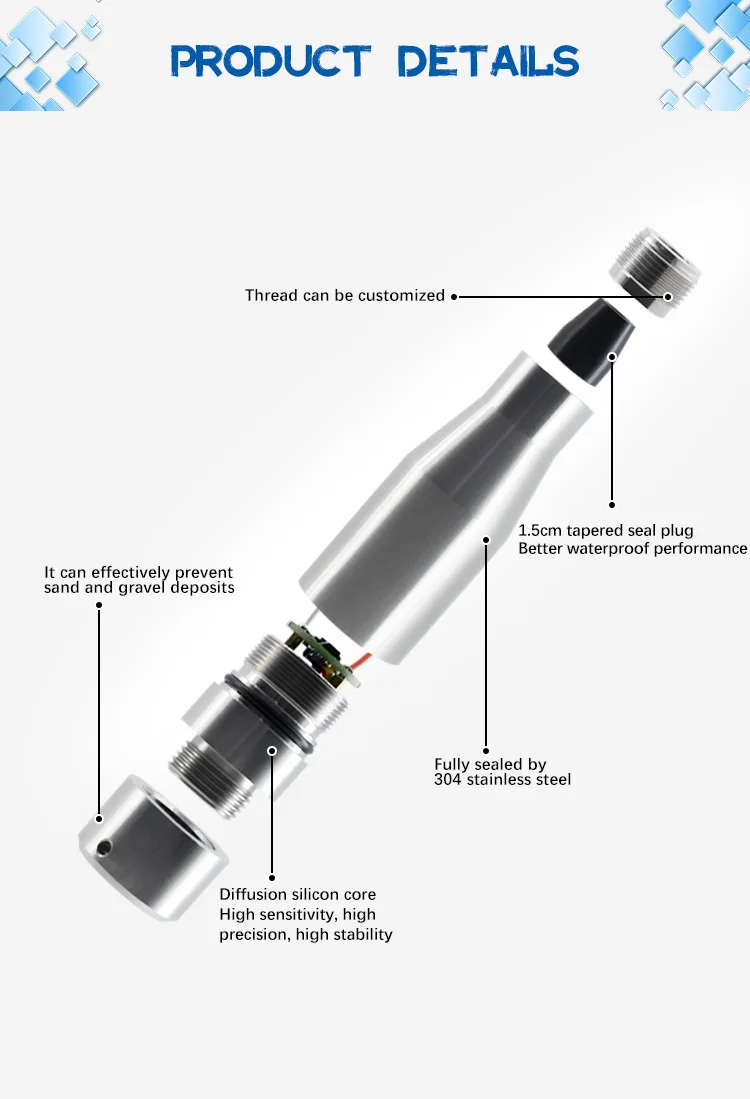 PRODUCT DETAILS

Thread can be customized

1.5cm tapered seal plug
Better waterproof performance

It can effectively prevent
sand and gravel deposits

Fully sealed by
304 stainless steel

Diffusion silicon core
High sensitivity, high
precision, high stability