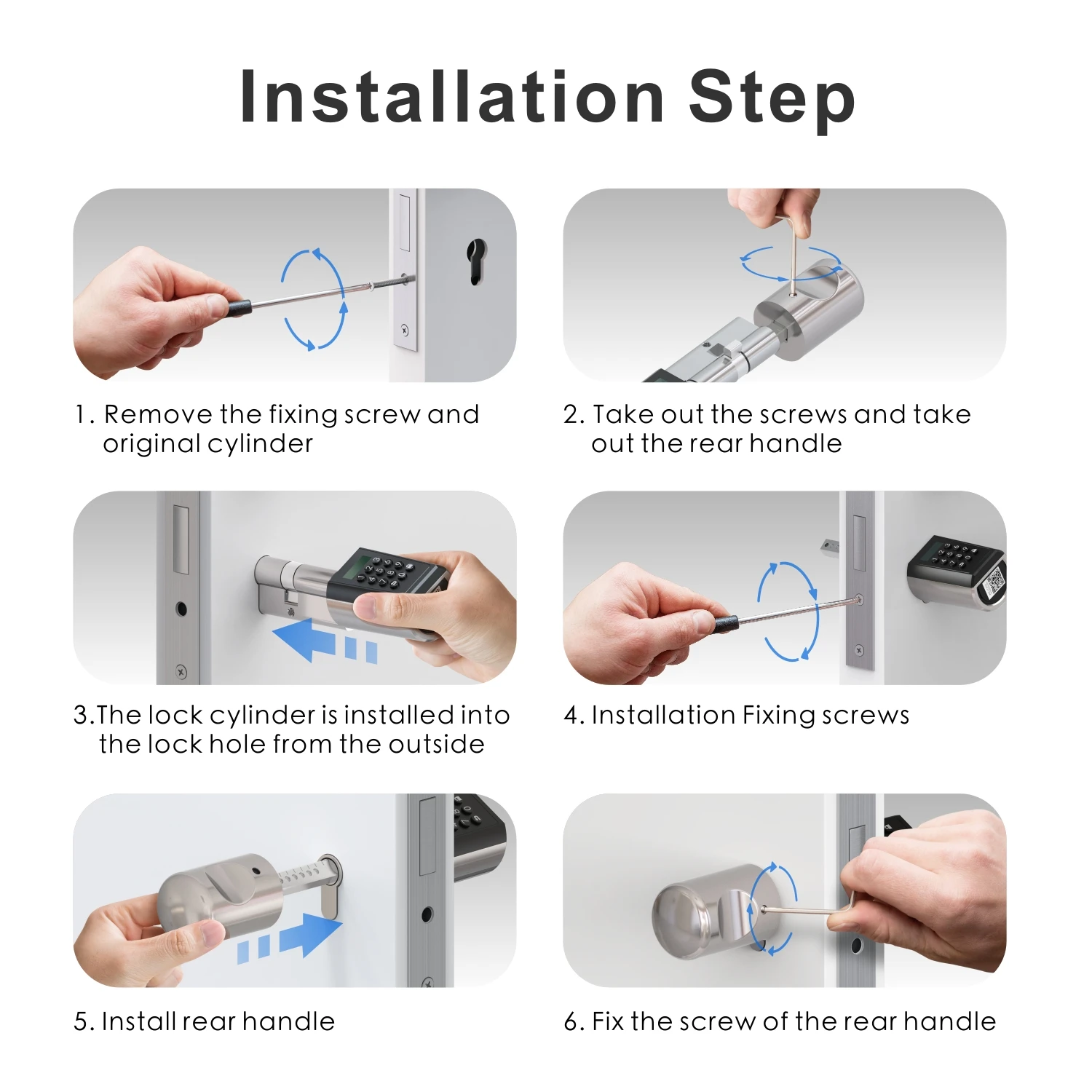 Installation Step

1. Remove the fixing screw and original cylinder

2. Take out the screws and take out the rear handle

3.The lock cylinder is installed into the lock hole from the outside

4. Installation Fixing screws

5. Install rear handle

6. Fix the screw of the rear handle