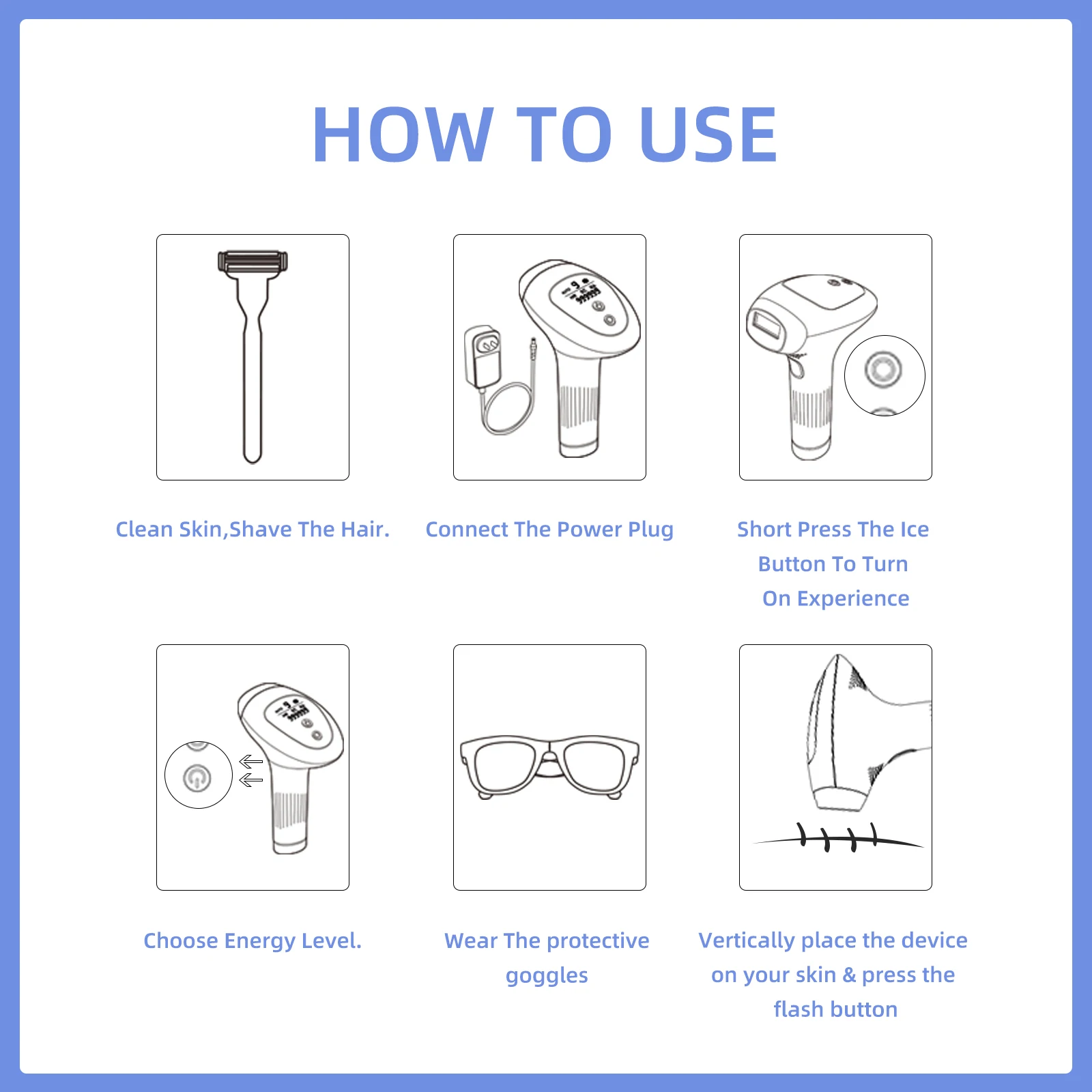 HOW TO USE

Clean Skin,Shave The Hair.

Connect The Power Plug

Short Press The Ice Button To Turn On Experience

Choose Energy Level.

Wear The protective goggles

Vertically place the device on your skin & press the flash button