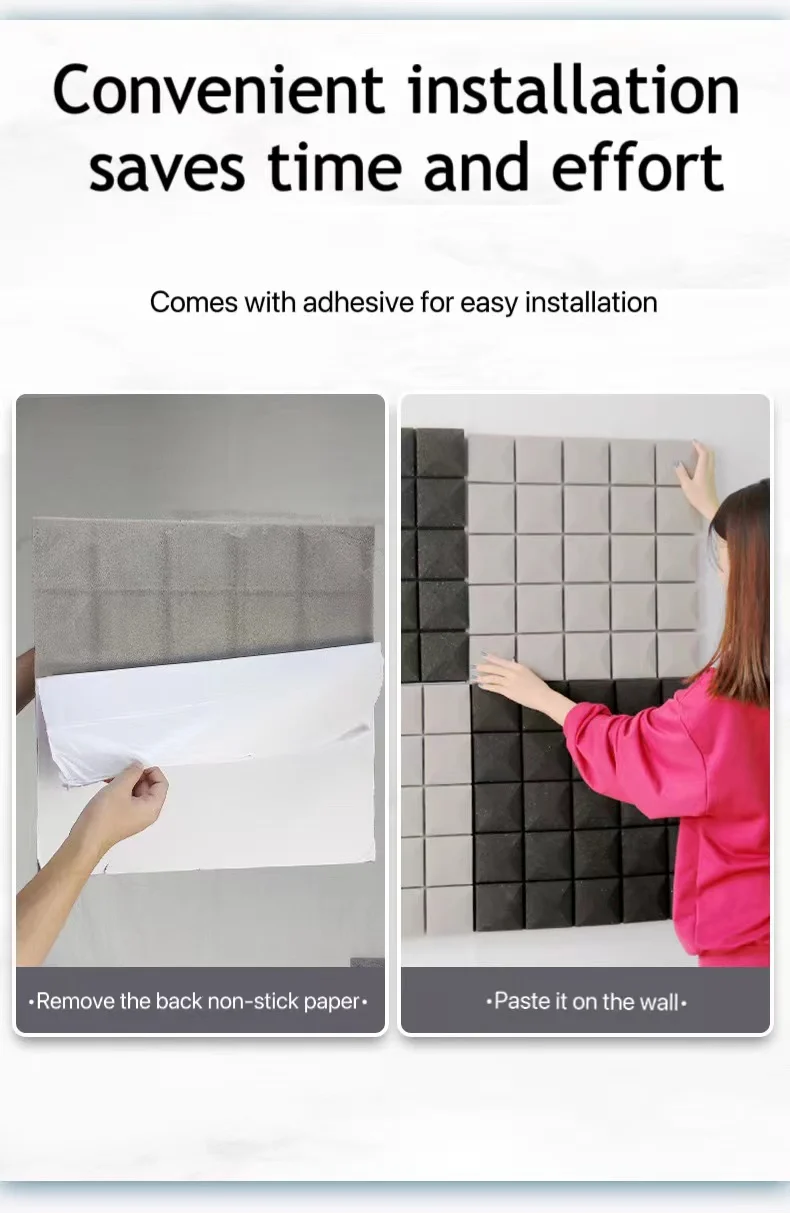 Convenient installation saves time and effort

Comes with adhesive for easy installation

•Remove the back non-stick paper•

•Paste it on the wall•