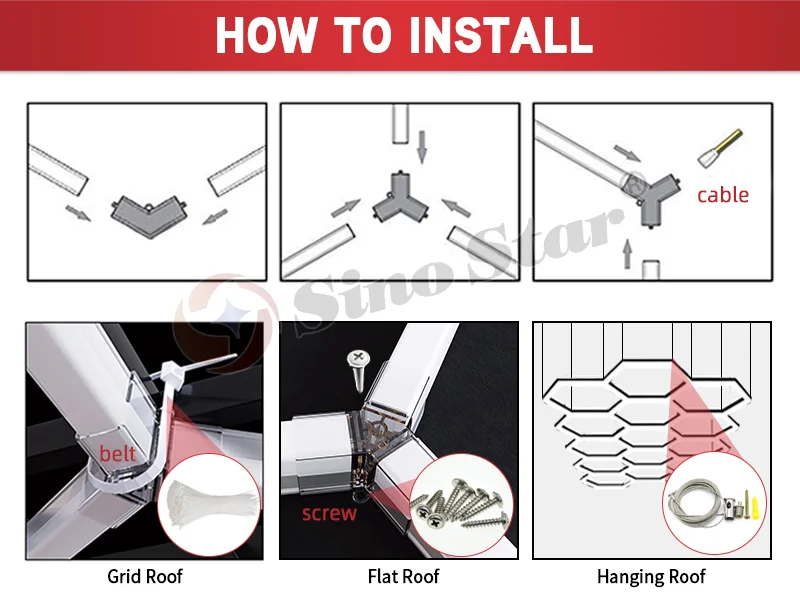 HOW TO INSTALL

cable

Sino Star

belt

screw

Grid Roof

Flat Roof

Hanging Roof