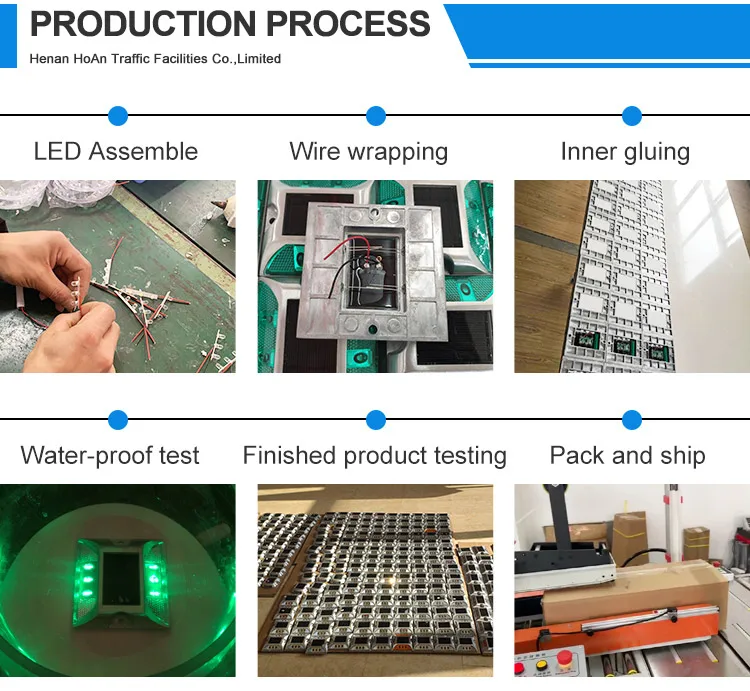 PRODUCTION PROCESS
Henan HoAn Traffic Facilities Co.,Limited

LED Assemble

Wire wrapping

Inner gluing

Water-proof test

Finished product testing

Pack and ship