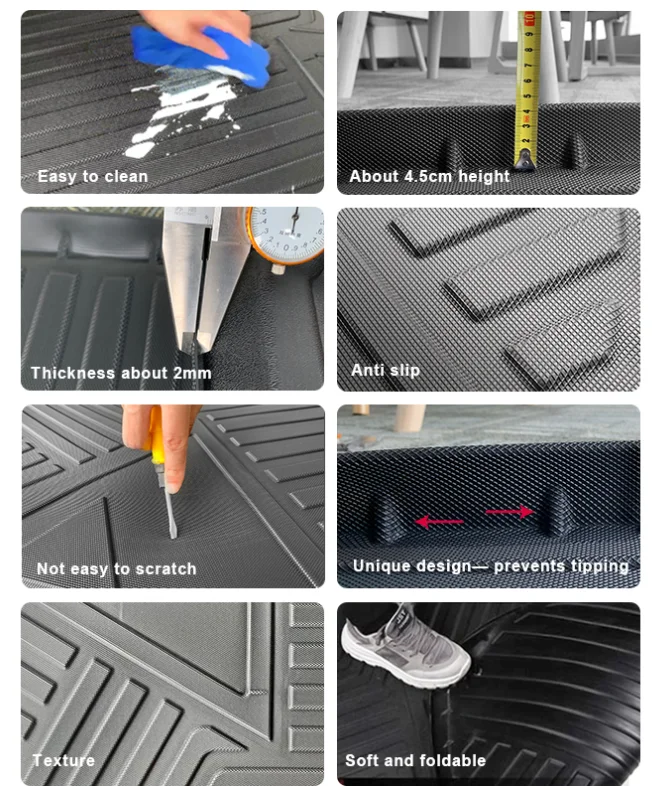 Easy to clean

About 4.5cm height

Thickness about 2mm

Anti slip

Not easy to scratch

Unique design— prevents tipping

Texture

Soft and foldable