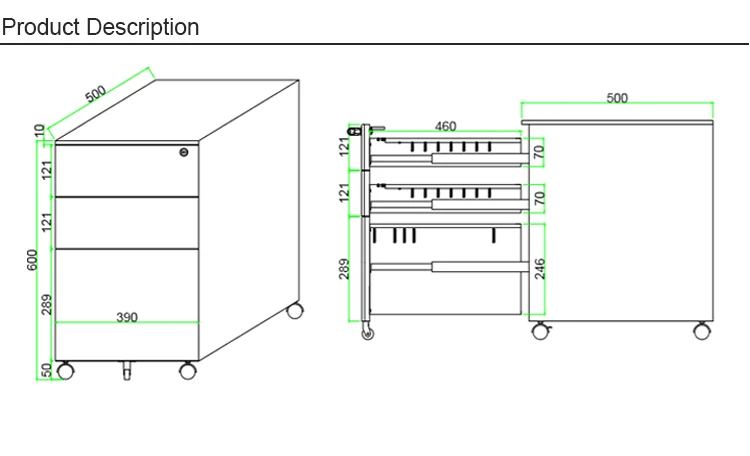 Product Description

500
10
121
121
600
289
390
50

460
500
121
70
121
70
289
246