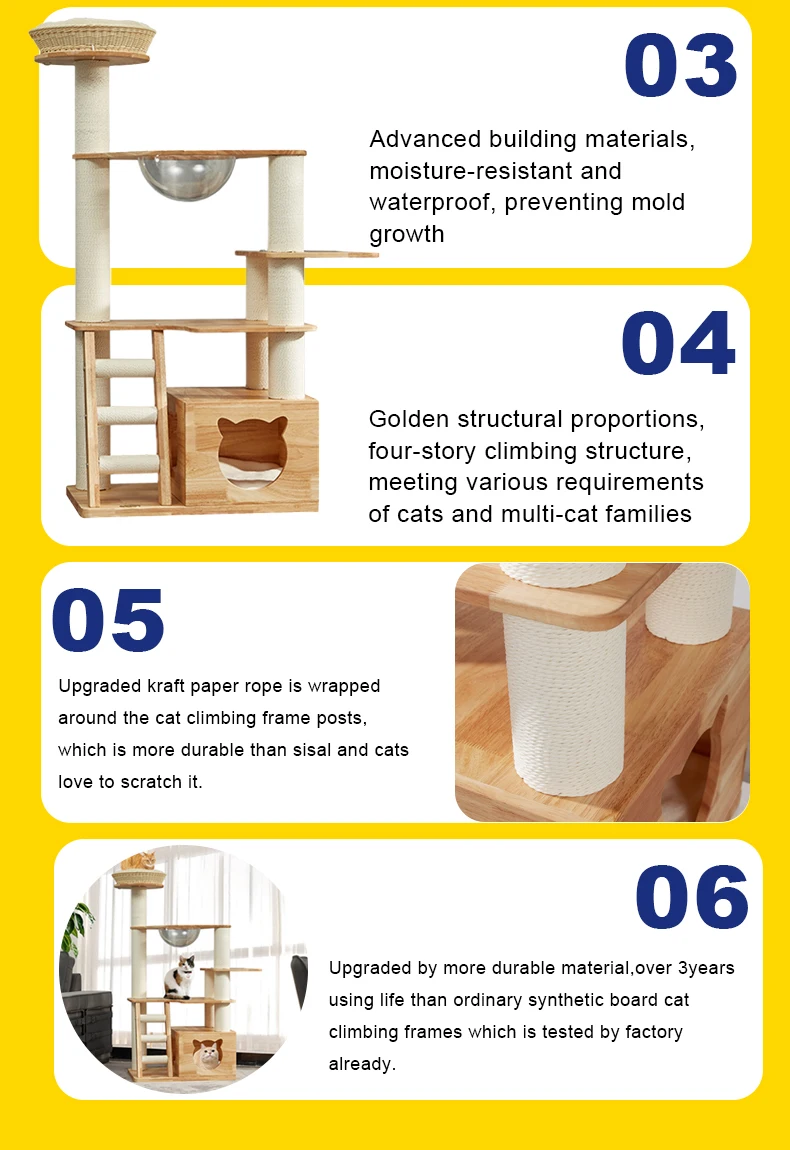 03

Advanced building materials, moisture-resistant and waterproof, preventing mold growth

04

Golden structural proportions, four-story climbing structure, meeting various requirements of cats and multi-cat families

05

Upgraded kraft paper rope is wrapped around the cat climbing frame posts, which is more durable than sisal and cats love to scratch it.

06

Upgraded by more durable material,over 3years using life than ordinary synthetic board cat climbing frames which is tested by factory already.