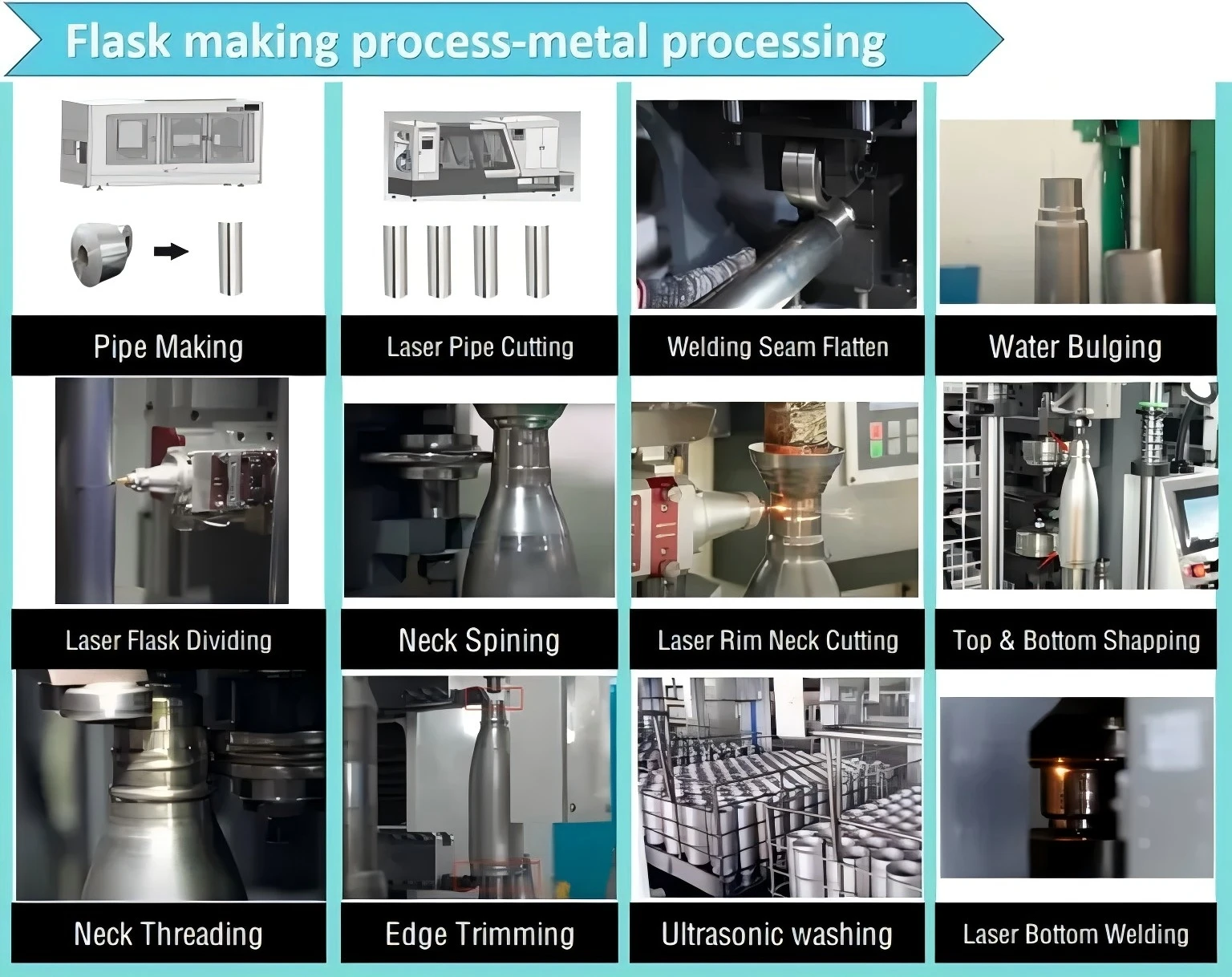 Flask making process-metal processing

Pipe Making

Laser Pipe Cutting

Welding Seam Flatten

Water Bulging

Laser Flask Dividing

Neck Spining

Laser Rim Neck Cutting

Top & Bottom Shapping

Neck Threading

Edge Trimming

Ultrasonic washing

Laser Bottom Welding