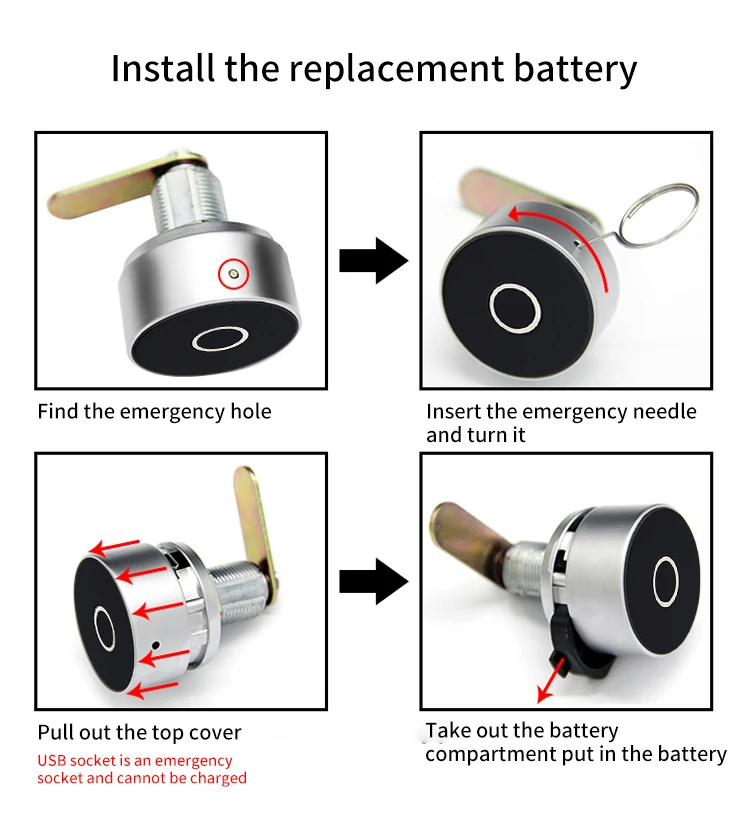 Install the replacement battery

Find the emergency hole

Insert the emergency needle and turn it

Pull out the top cover

USB socket is an emergency socket and cannot be charged

Take out the battery compartment put in the battery