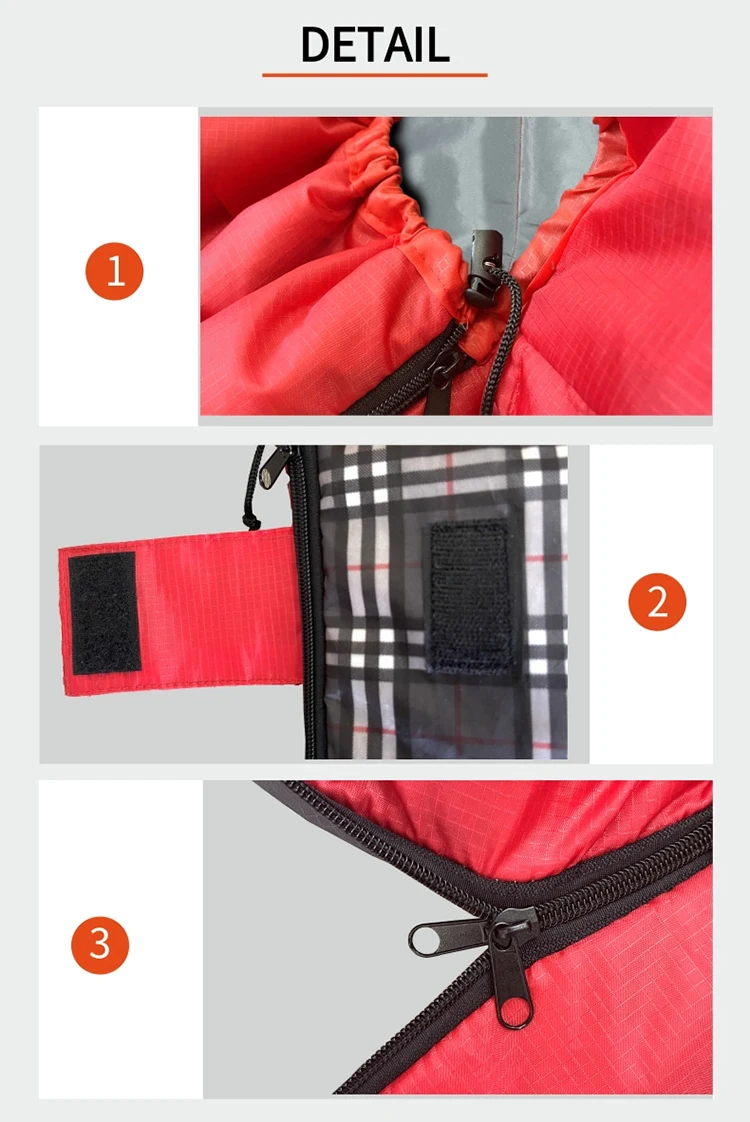 DETAIL

1

2

3