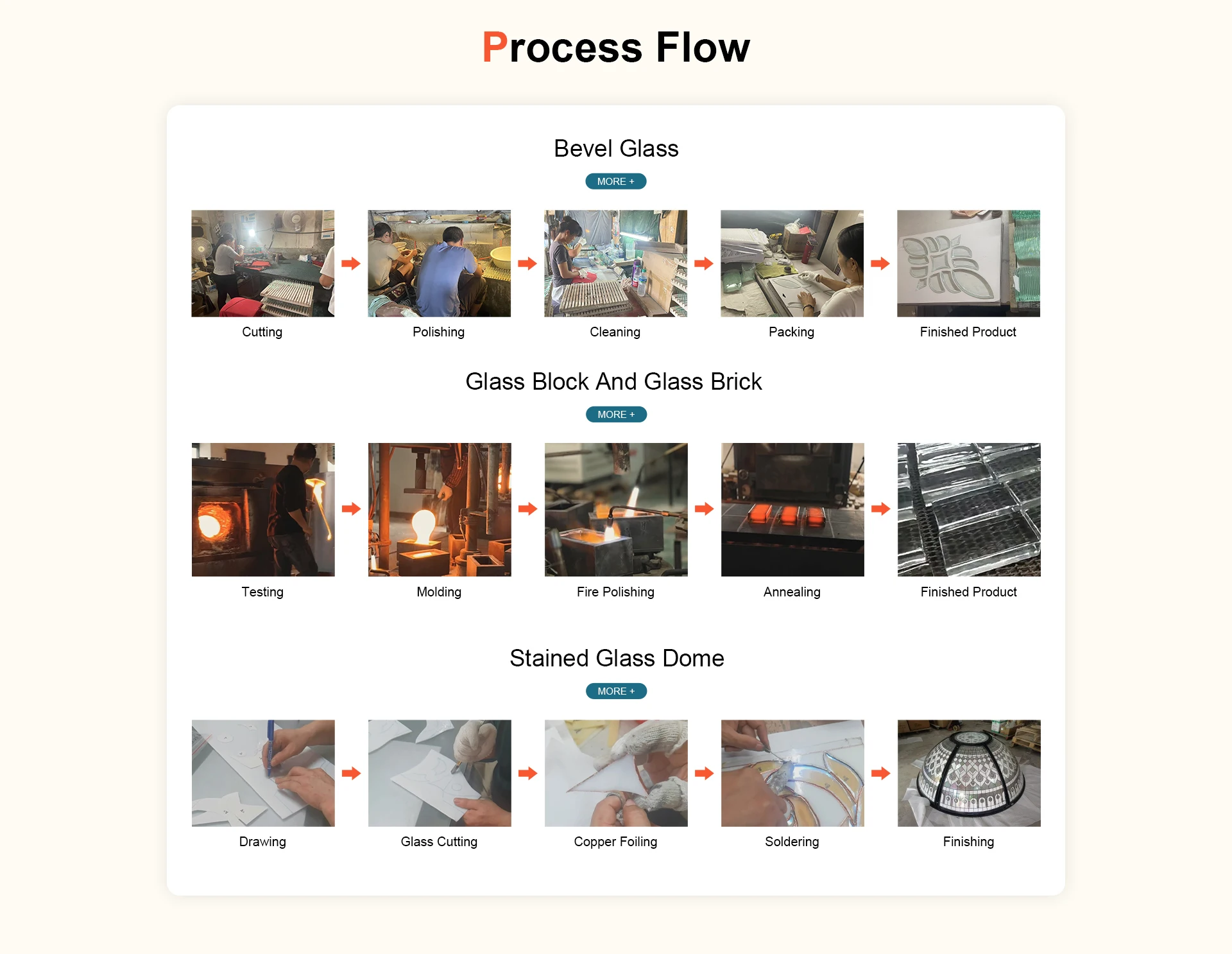 Process Flow

Bevel Glass

MORE +

Cutting

Polishing

Cleaning

Packing

Finished Product

Glass Block And Glass Brick

MORE +

Testing

Molding

Fire Polishing

Annealing

Finished Product

Stained Glass Dome

MORE +

Drawing

Glass Cutting

Copper Foiling

Soldering

Finishing