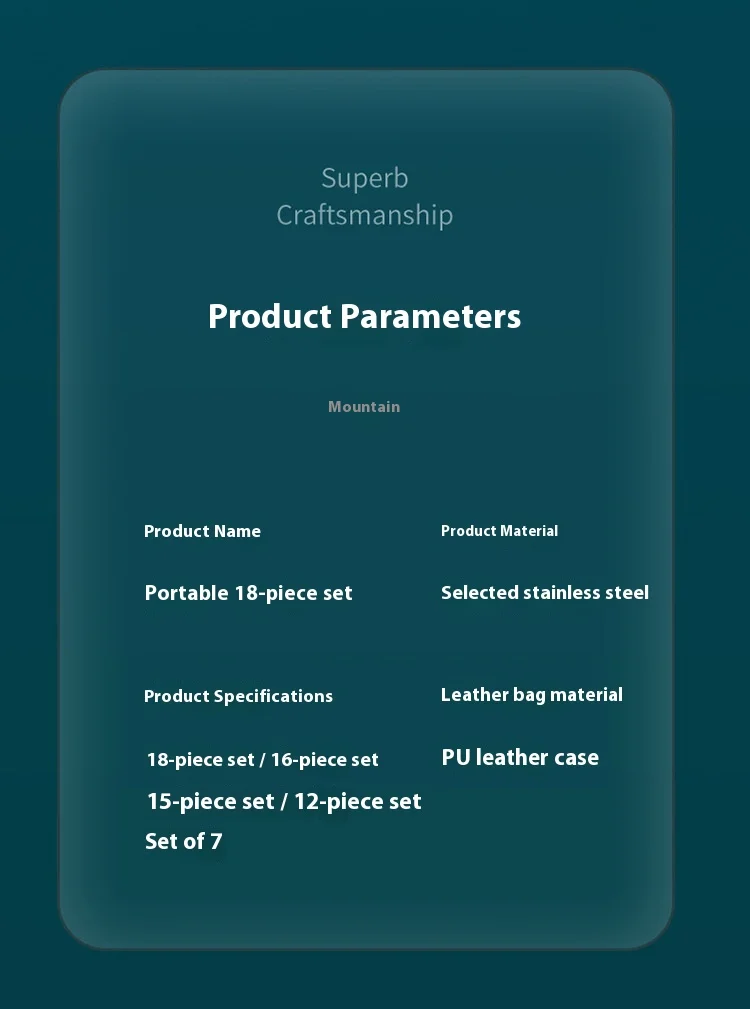 Superb
Craftsmanship

Product Parameters

Mountain

Product Name

Portable 18-piece set

Product Specifications

18-piece set / 16-piece set
15-piece set / 12-piece set
Set of 7

Product Material

Selected stainless steel

Leather bag material

PU leather case