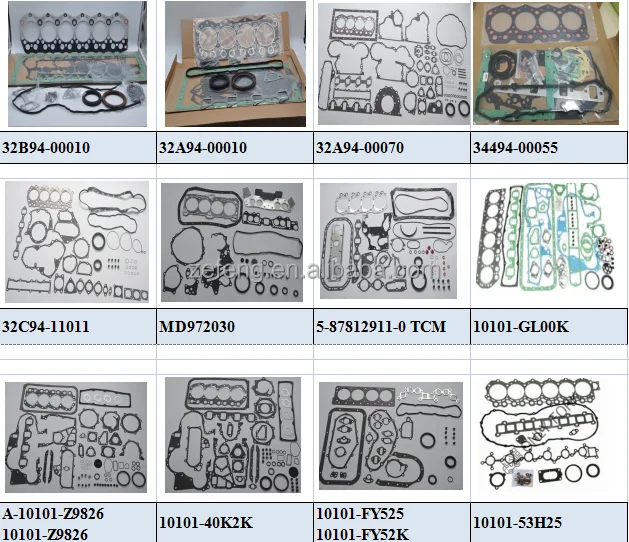 | 32B94-00010 | 32A94-00010 | 32A94-00070 | 34494-00055 |
|---|---|---|---|
| 32C94-11011 | MD972030 | 5-87812911-0 TCM | 10101-GL00K |
| A-10101-Z9826 10101-Z9826 | 10101-40K2K | 10101-FY525 10101-FY52K | 10101-53H25 |

zefeng.en.alibaba.com