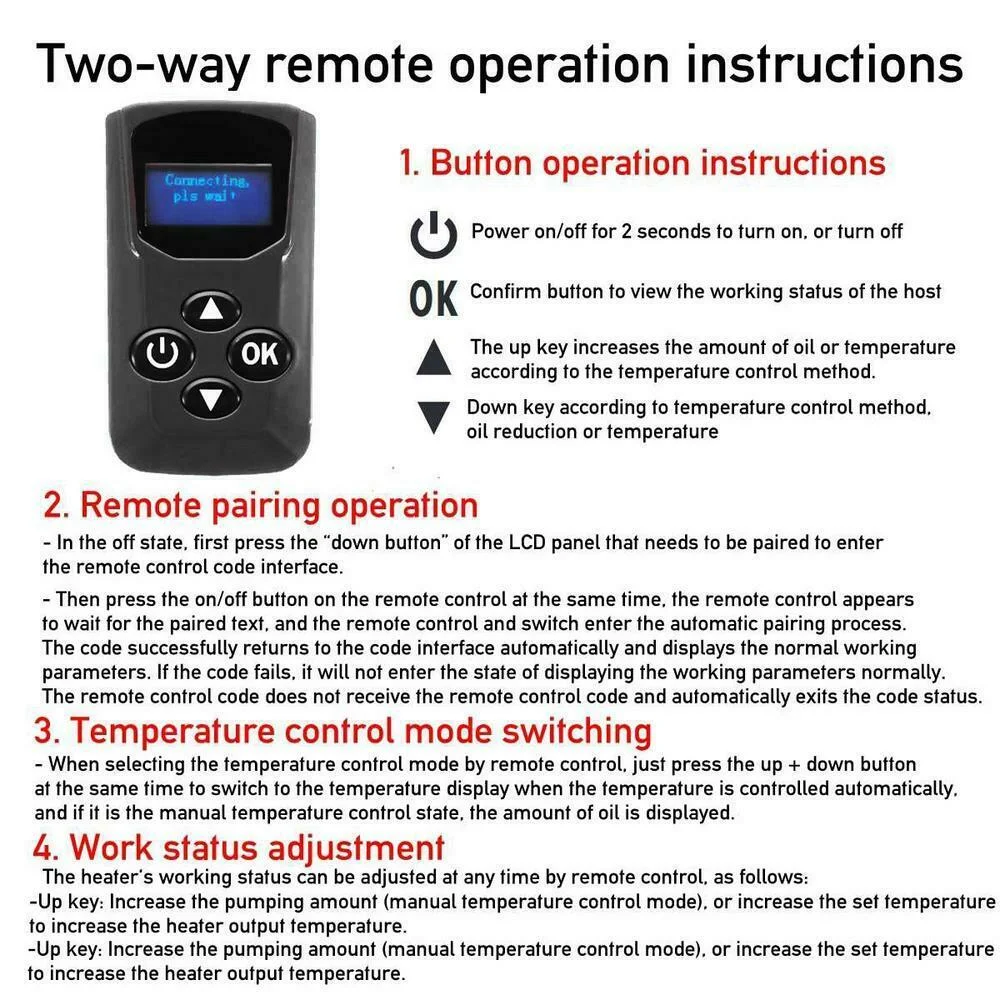 Two-way remote operation instructions

Connecting, pls wait

OK

1. Button operation instructions

Power on/off for 2 seconds to turn on, or turn off

OK Confirm button to view the working status of the host

The up key increases the amount of oil or temperature according to the temperature control method.

Down key according to temperature control method, oil reduction or temperature

2. Remote pairing operation

- In the off state, first press the "down button" of the LCD panel that needs to be paired to enter the remote control code interface.

- Then press the on/off button on the remote control at the same time, the remote control appears to wait for the paired text, and the remote control and switch enter the automatic pairing process. The code successfully returns to the code interface automatically and displays the normal working parameters. If the code fails, it will not enter the state of displaying the working parameters normally. The remote control code does not receive the remote control code and automatically exits the code status.

3. Temperature control mode switching

- When selecting the temperature control mode by remote control, just press the up + down button at the same time to switch to the temperature display when the temperature is controlled automatically, and if it is the manual temperature control state, the amount of oil is displayed.

4. Work status adjustment

The heater's working status can be adjusted at any time by remote control, as follows:
-Up key: Increase the pumping amount (manual temperature control mode), or increase the set temperature to increase the heater output temperature.
-Up key: Increase the pumping amount (manual temperature control mode), or increase the set temperature to increase the heater output temperature.