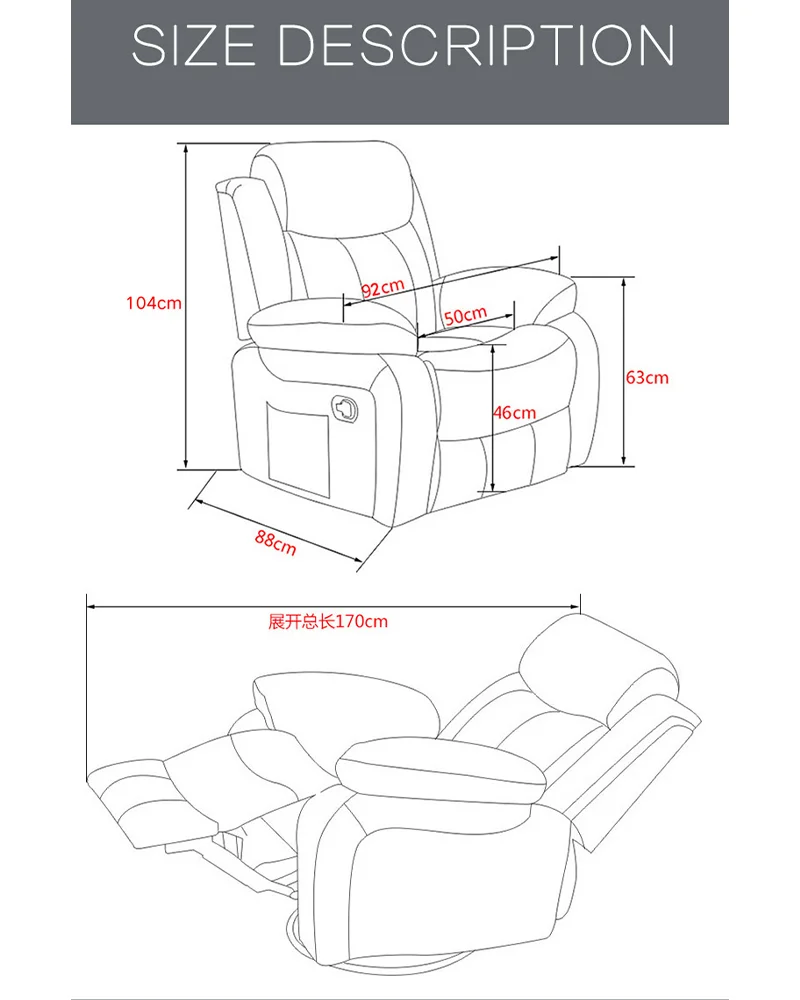 SIZE DESCRIPTION

104cm

92cm

50cm

63cm

46cm

88cm

展开总长170cm