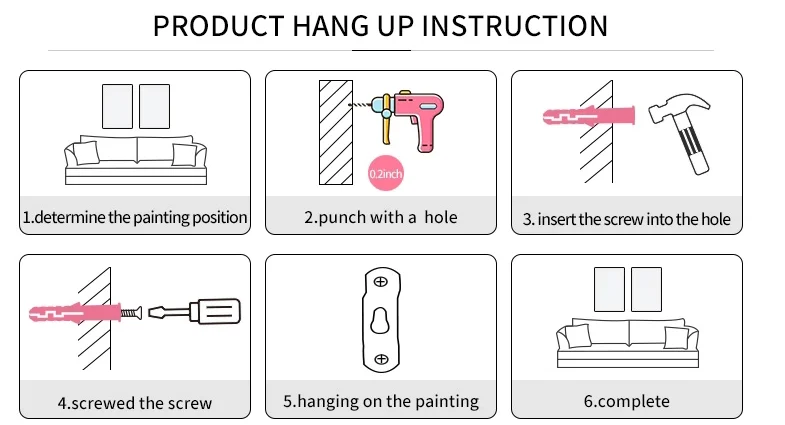 PRODUCT HANG UP INSTRUCTION

1.determine the painting position

0.2inch

2.punch with a hole

3. insert the screw into the hole

4.screwed the screw

5.hanging on the painting

6.complete