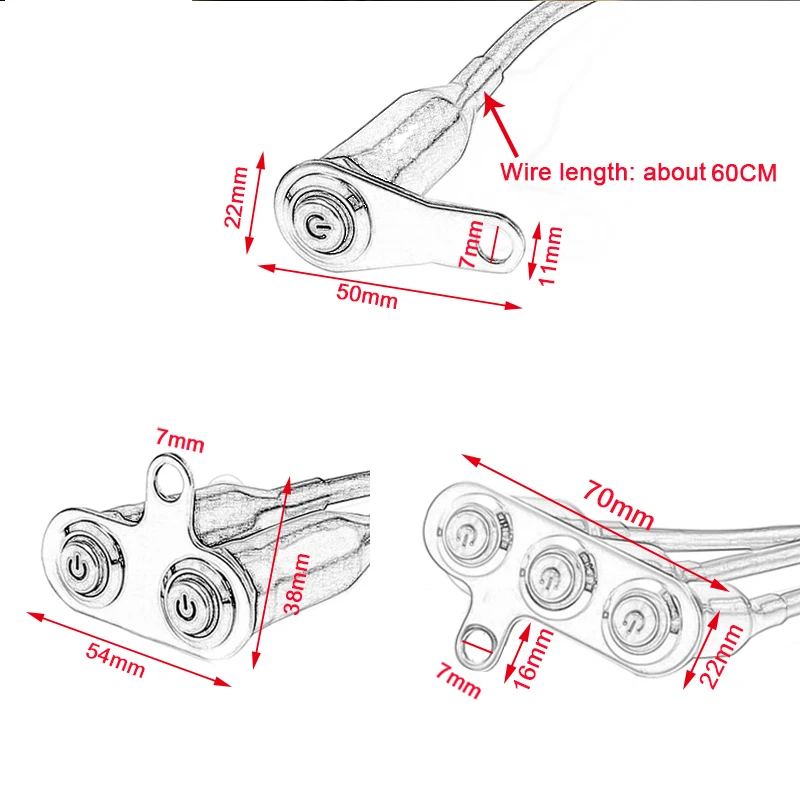 Wire length: about 60CM

22mm

7mm

11mm

50mm

7mm

38mm

54mm

70mm

7mm

16mm

22mm