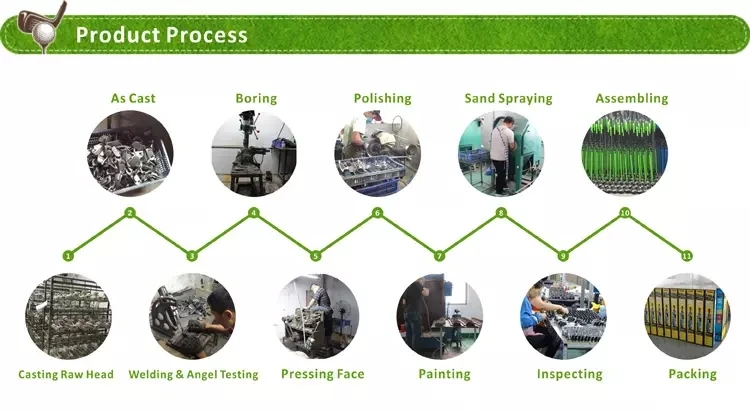 Product Process

As Cast

Boring

Polishing

Sand Spraying

Assembling

2

4

6

8

10

1

3

5

7

9

11

Casting Raw Head

Welding & Angel Testing

Pressing Face

Painting

Inspecting

Packing