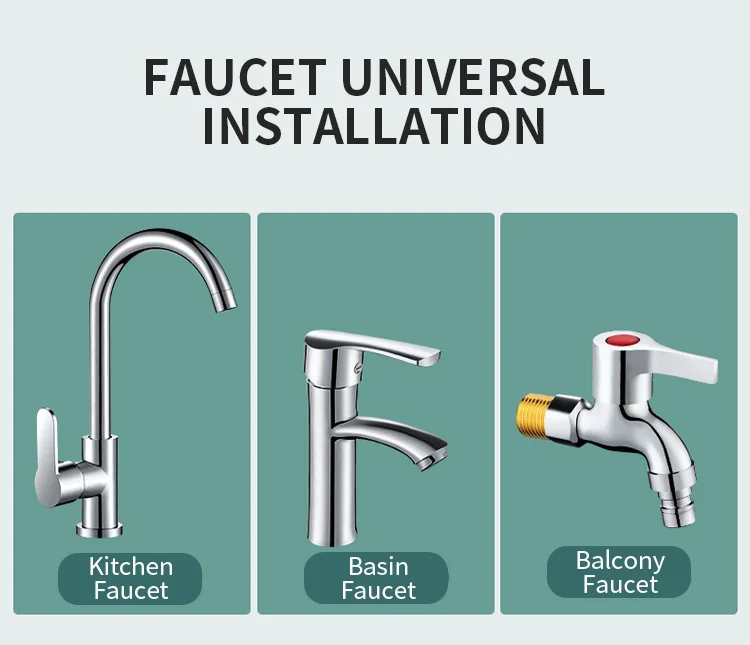 FAUCET UNIVERSAL INSTALLATION

Kitchen Faucet

Basin Faucet

Balcony Faucet