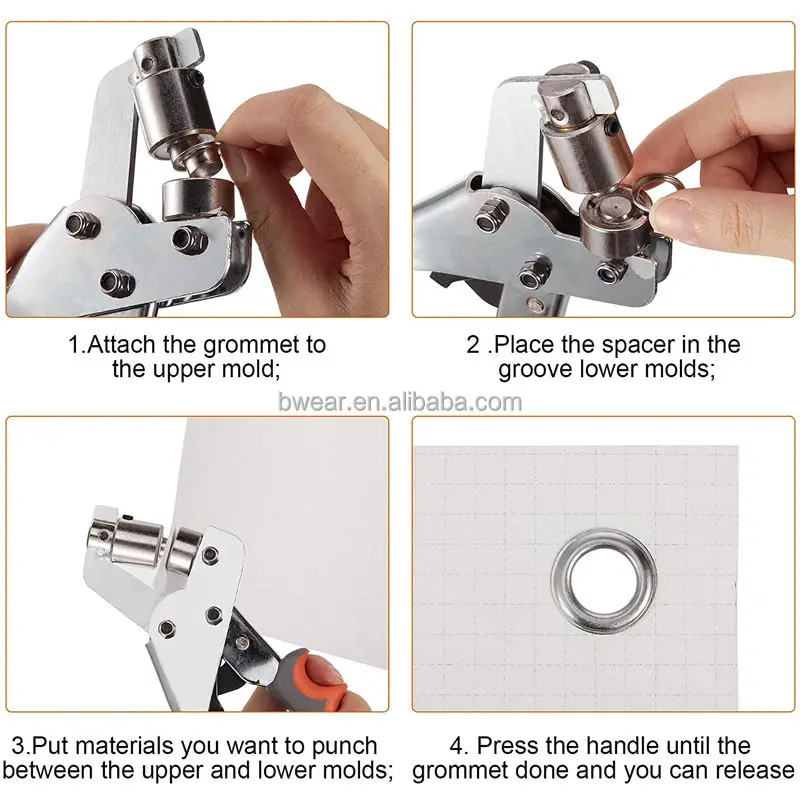 1.Attach the grommet to the upper mold;

2 .Place the spacer in the groove lower molds;

bwear.en.alibaba.com

3.Put materials you want to punch between the upper and lower molds;

4. Press the handle until the grommet done and you can release