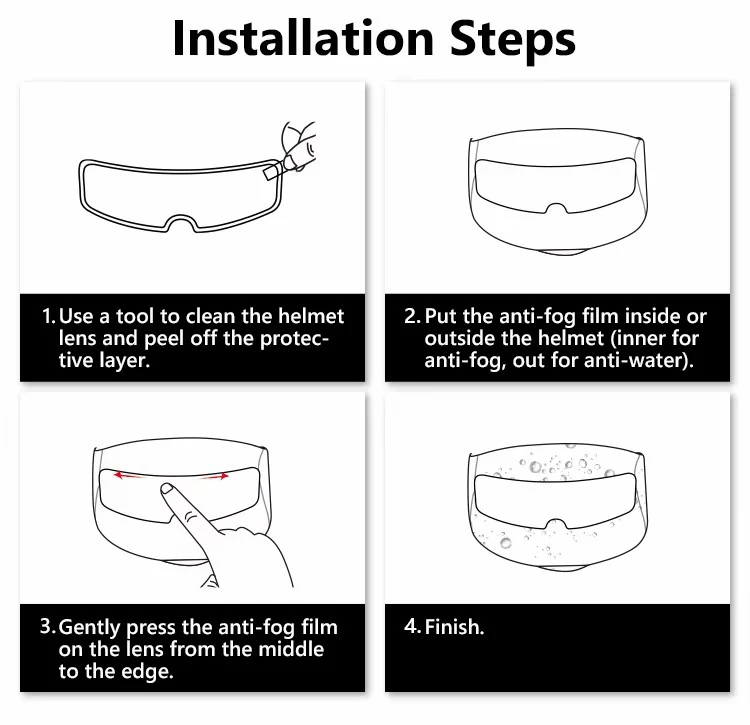 Installation Steps

1. Use a tool to clean the helmet lens and peel off the protective layer.

2. Put the anti-fog film inside or outside the helmet (inner for anti-fog, out for anti-water).

3. Gently press the anti-fog film on the lens from the middle to the edge.

4. Finish.