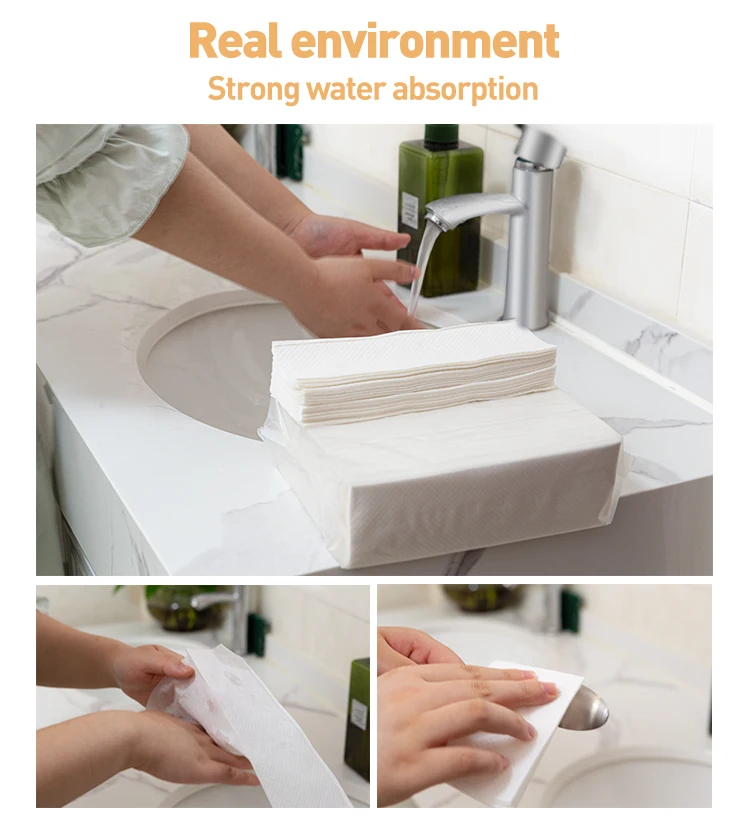 Real environment
Strong water absorption