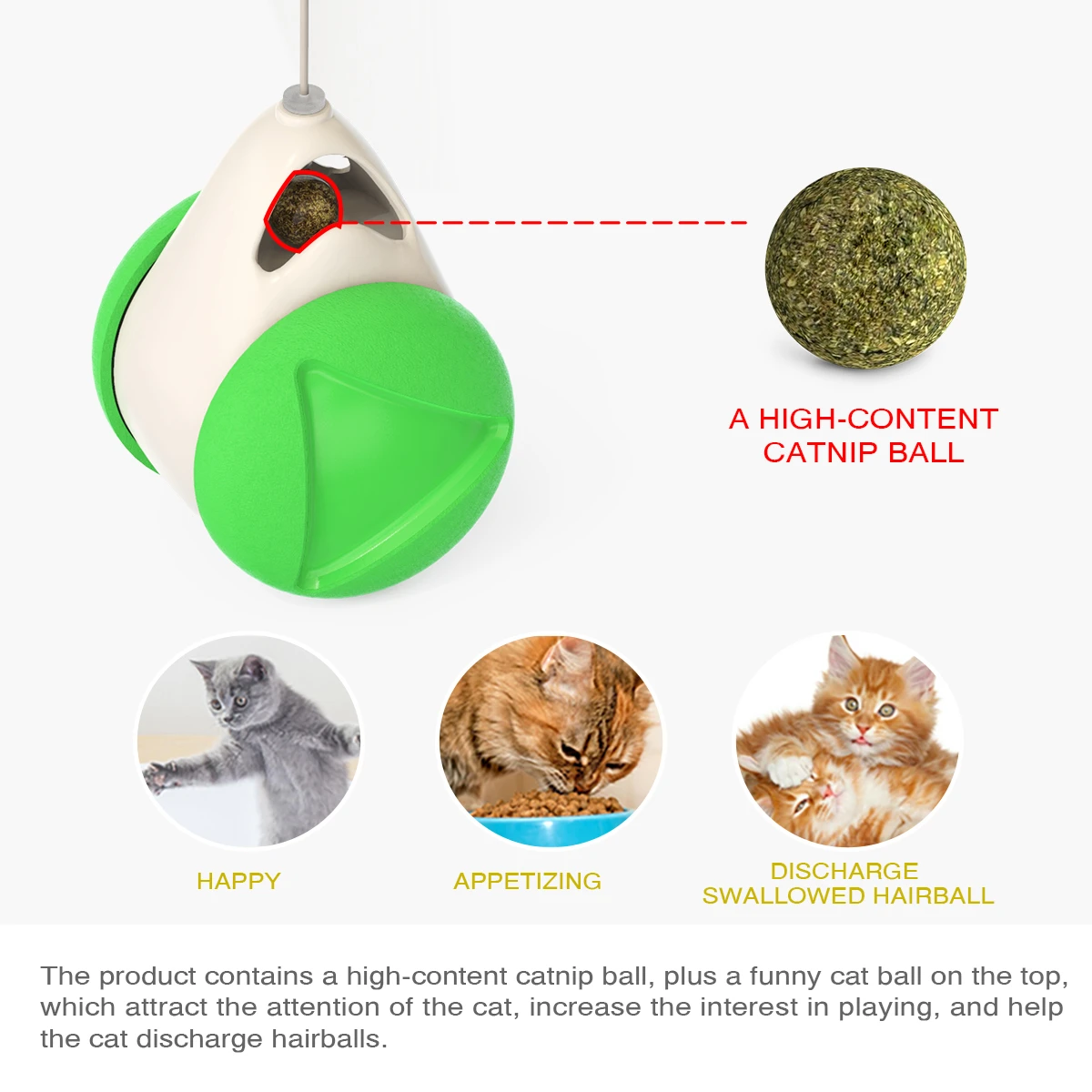 A HIGH-CONTENT CATNIP BALL

HAPPY

APPETIZING

DISCHARGE SWALLOWED HAIRBALL

The product contains a high-content catnip ball, plus a funny cat ball on the top, which attract the attention of the cat, increase the interest in playing, and help the cat discharge hairballs.