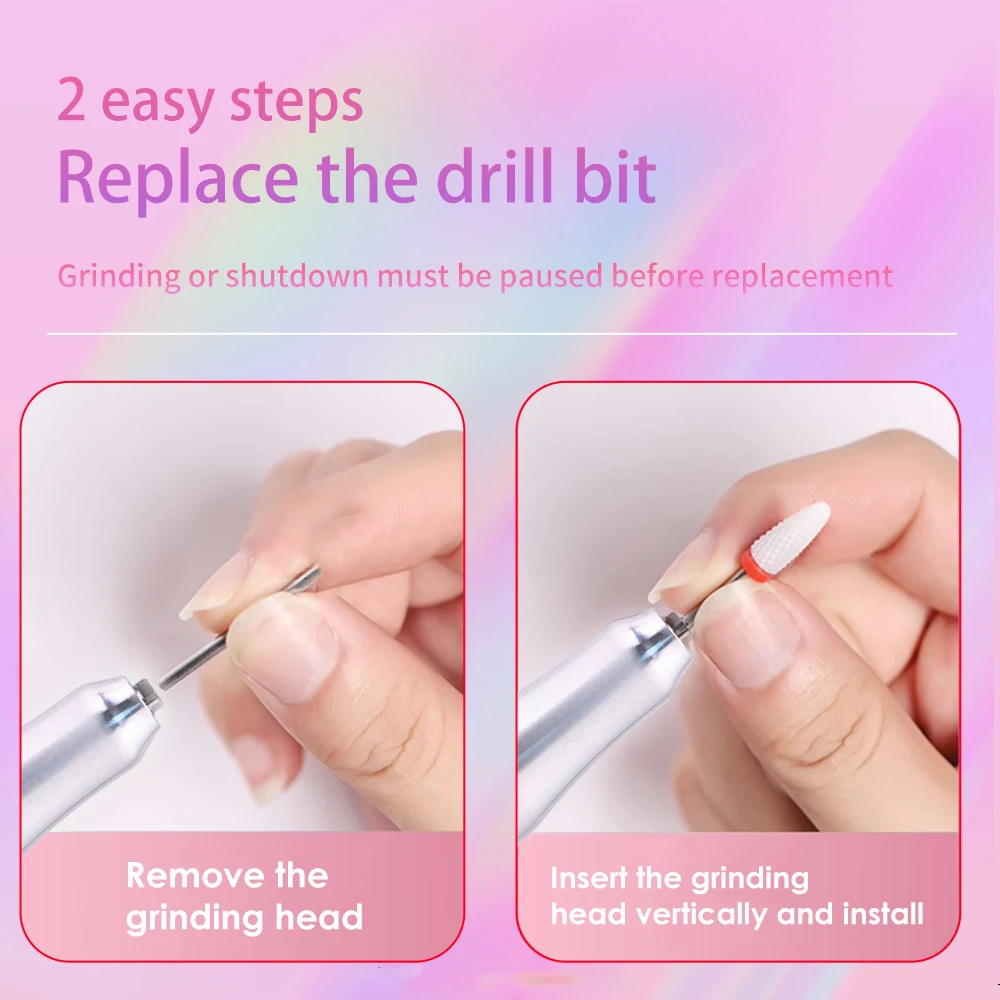 2 easy steps
Replace the drill bit

Grinding or shutdown must be paused before replacement

Remove the grinding head

Insert the grinding head vertically and install