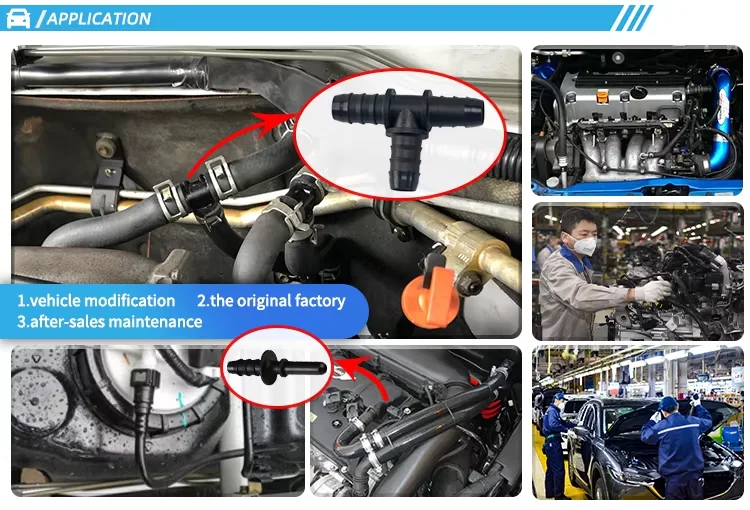 /APPLICATION

1.vehicle modification 2.the original factory
3.after-sales maintenance