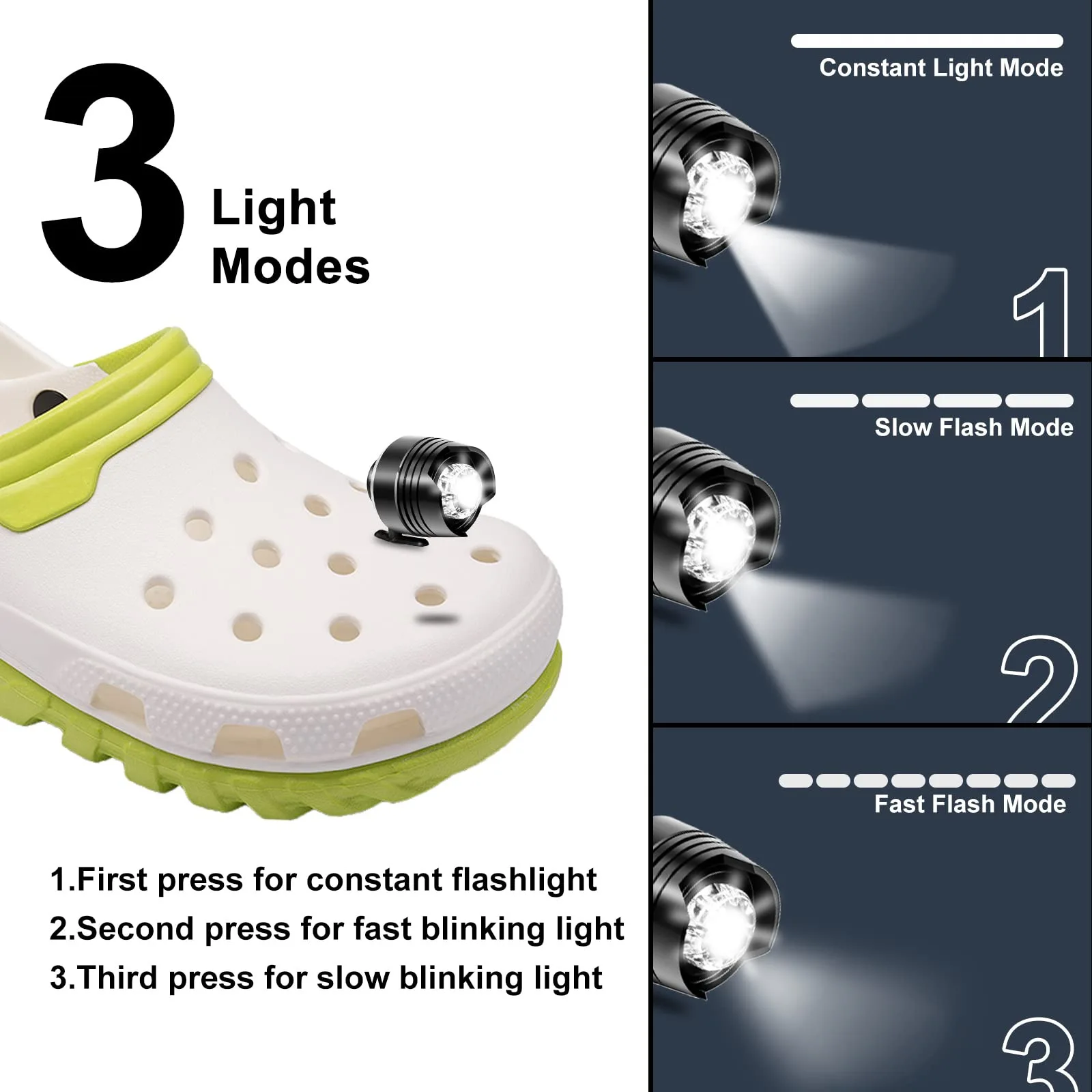 3 Light Modes

1.First press for constant flashlight
2.Second press for fast blinking light
3.Third press for slow blinking light

Constant Light Mode
1

Slow Flash Mode
2

Fast Flash Mode
3